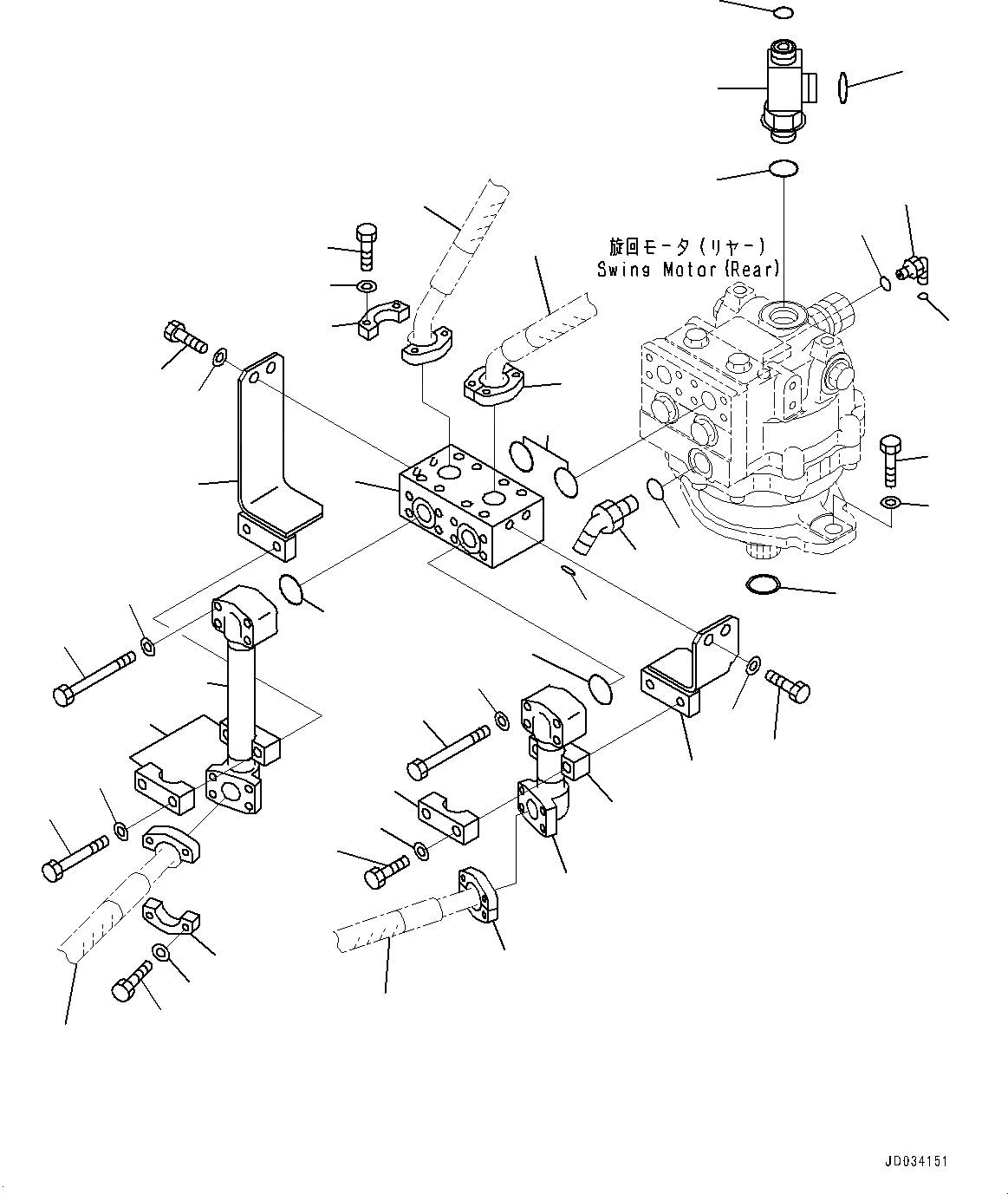 旋回モータ（リヤー）
Swing Motor (Rear)

JD034151