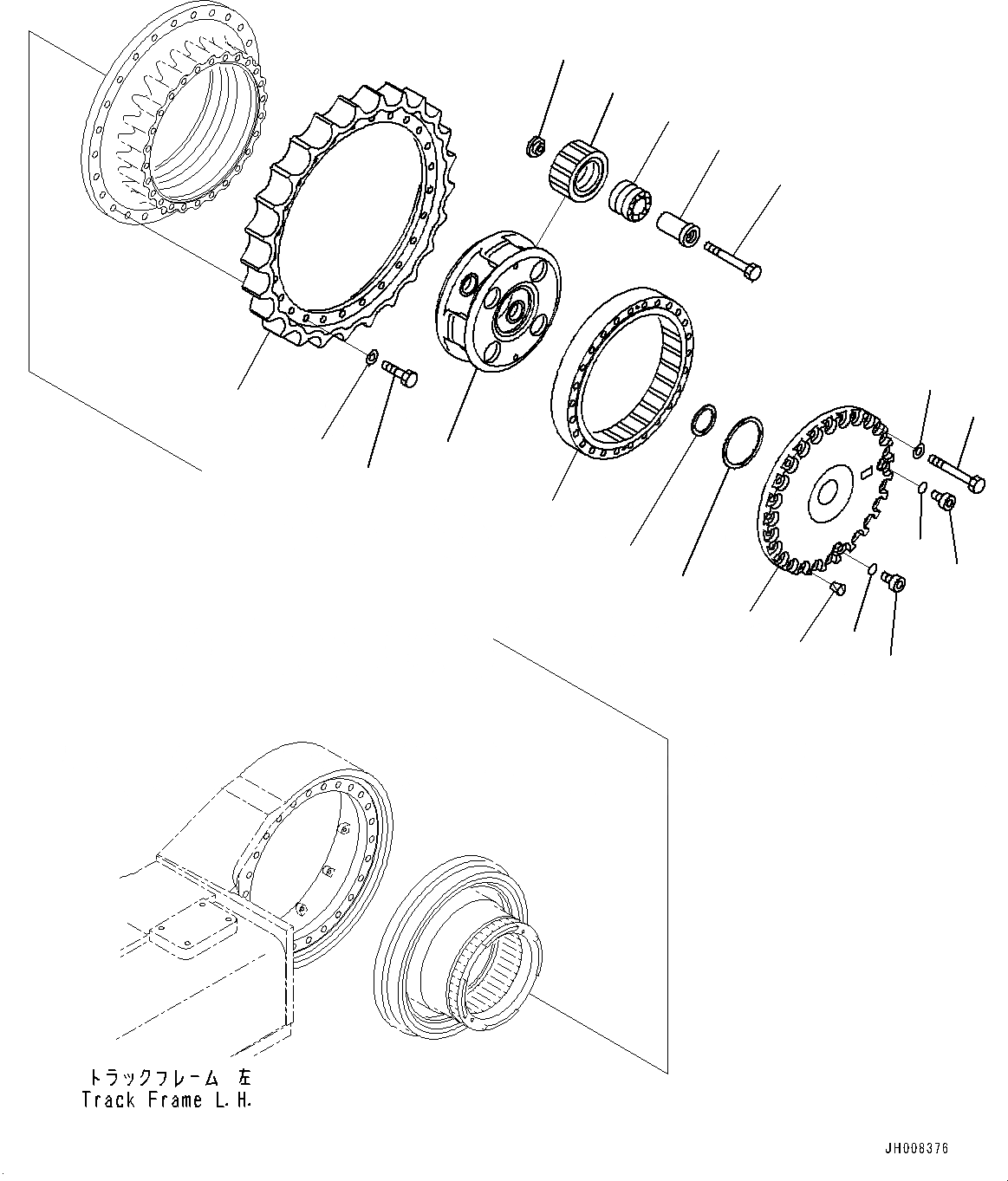 トラックフレーム 左
Track Frame L.H.

JH008376