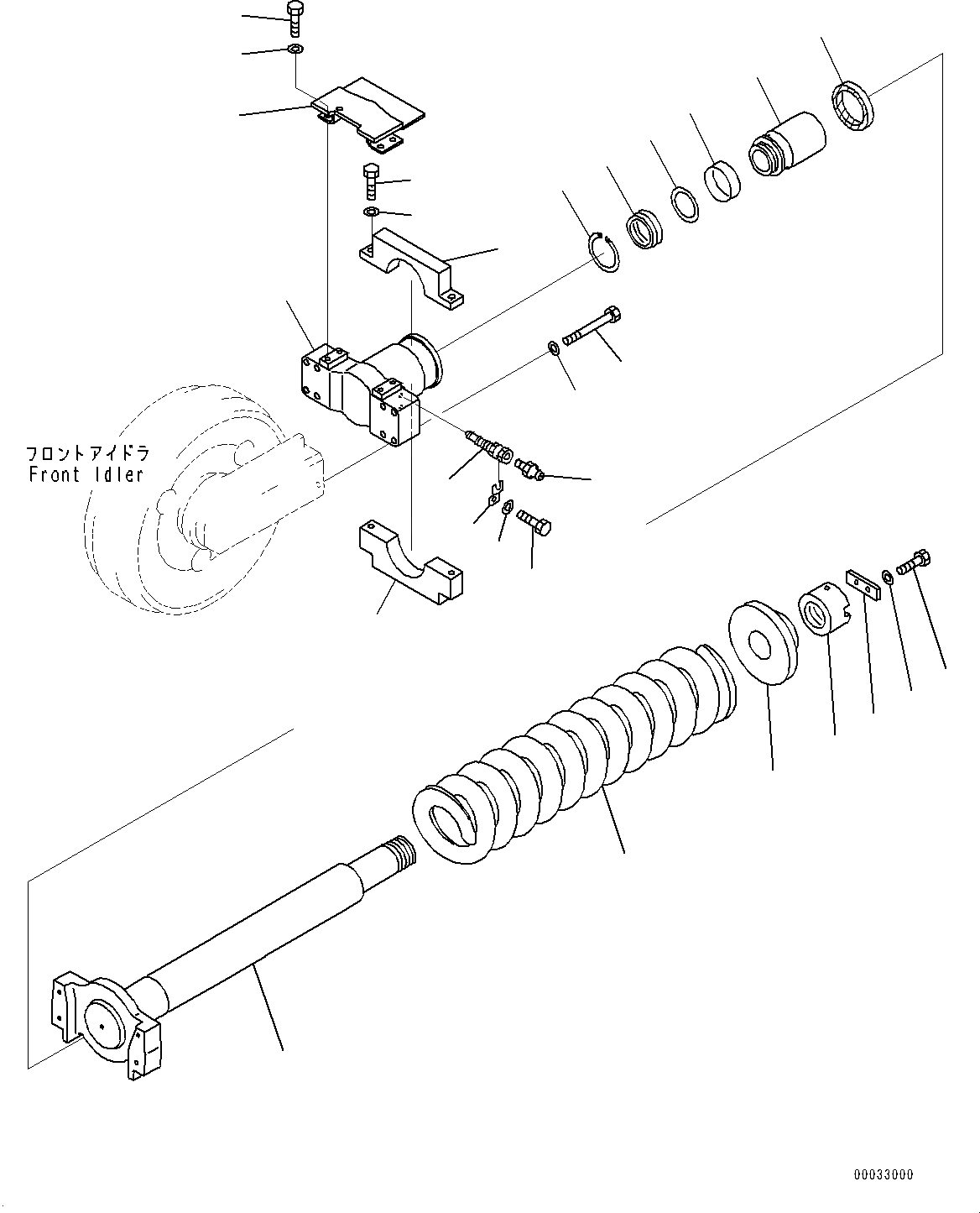 フロントアイドラ
Front Idler

00033000