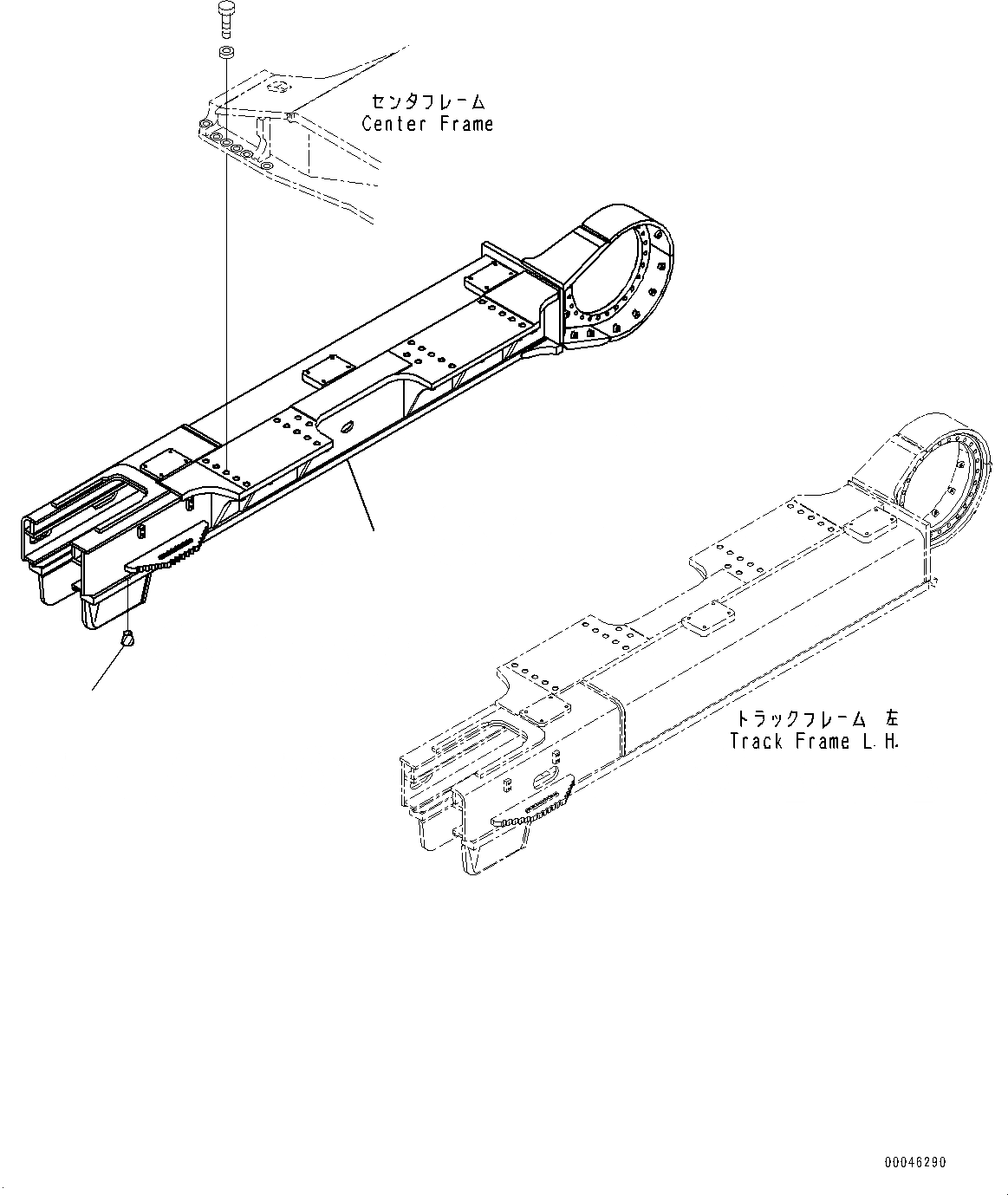 センタフレーム
Center Frame

トラックフレーム 左
Track Frame L.H.

00046290