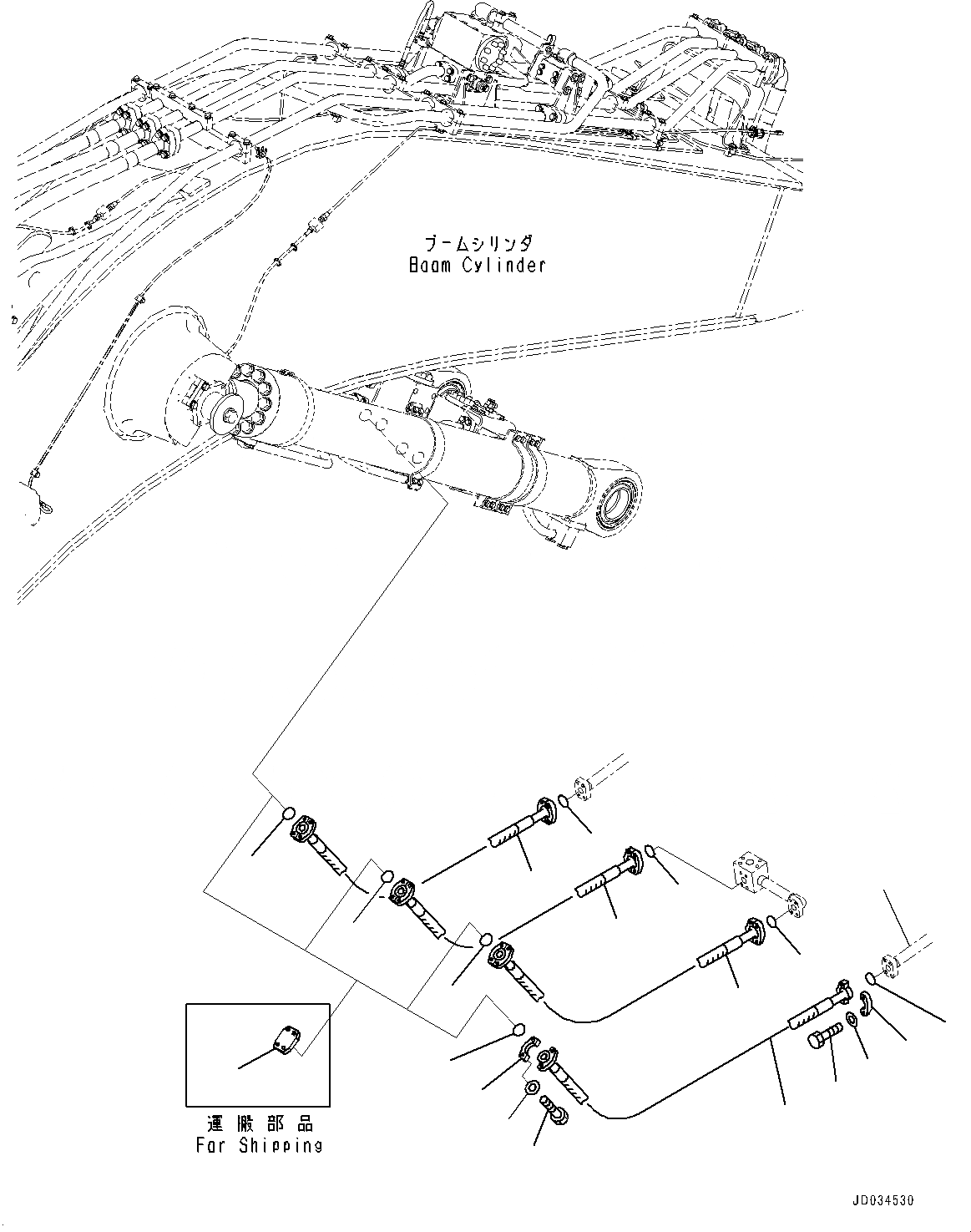 ブームシリンダ
Boom Cylinder

運搬部品
For Shipping

JD034530