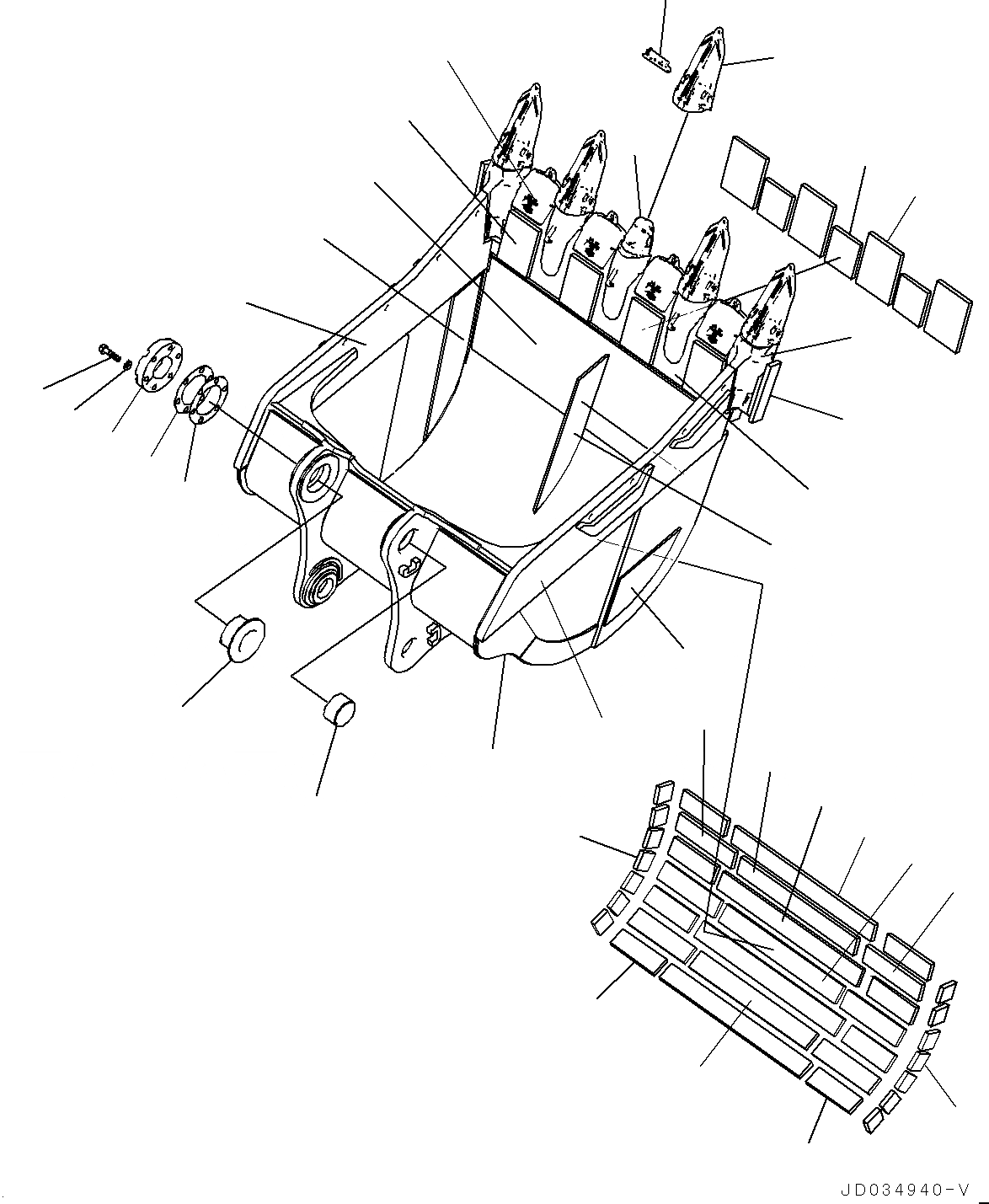 JD034940-V