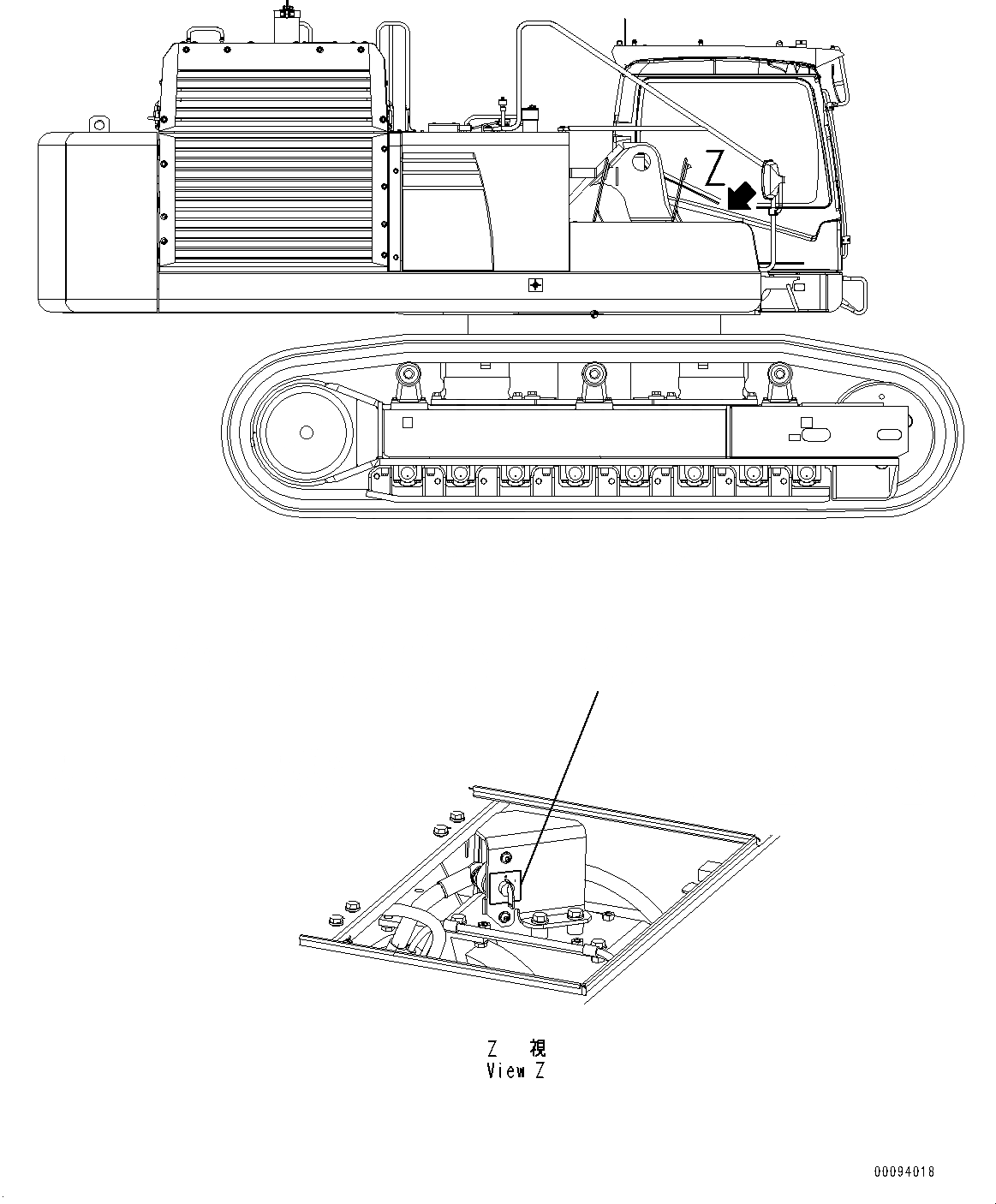 Z

Z 視
View Z

00094018