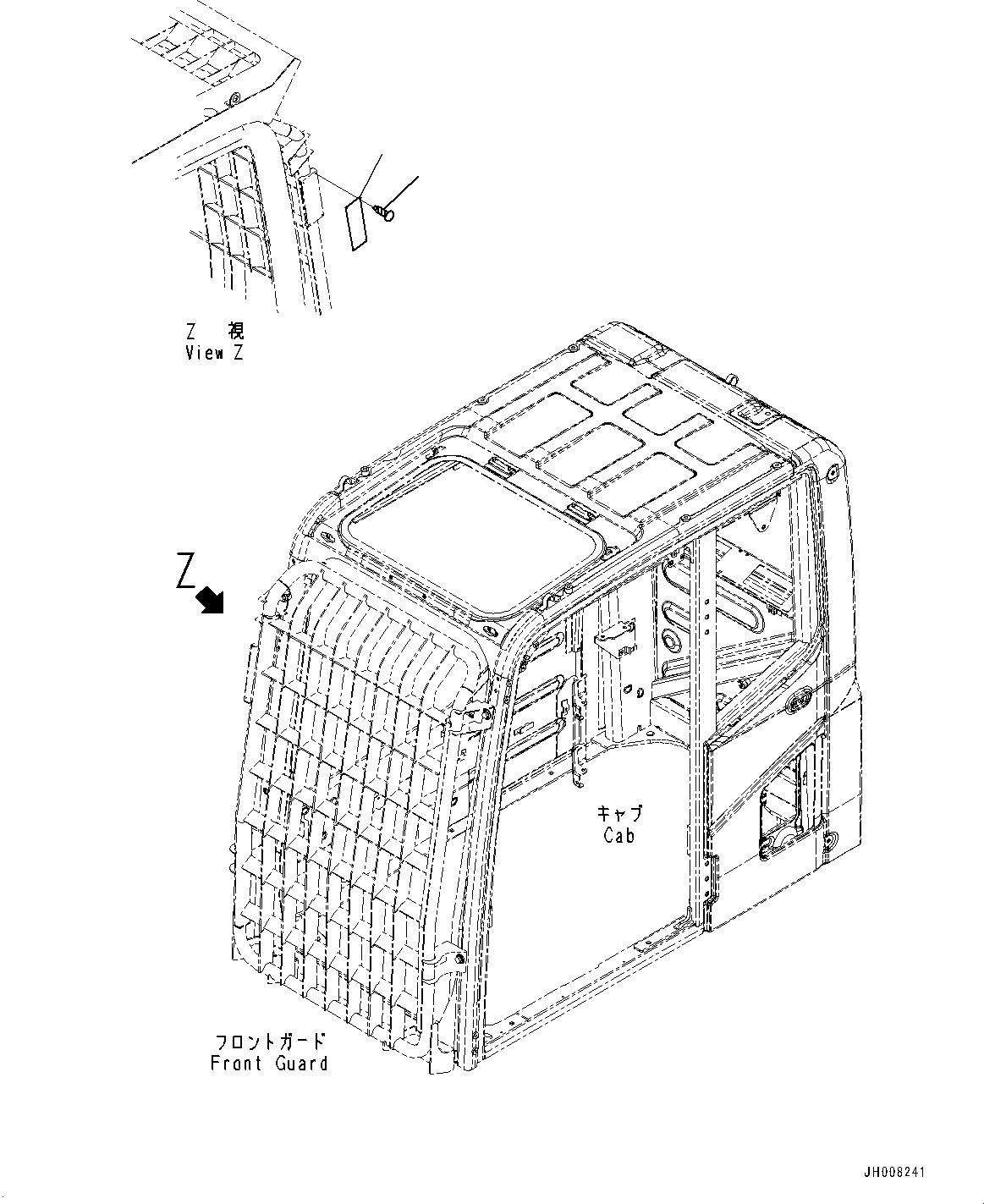 Z 視
View Z

Z

キャブ
Cab

フロントガード
Front Guard

JH008241