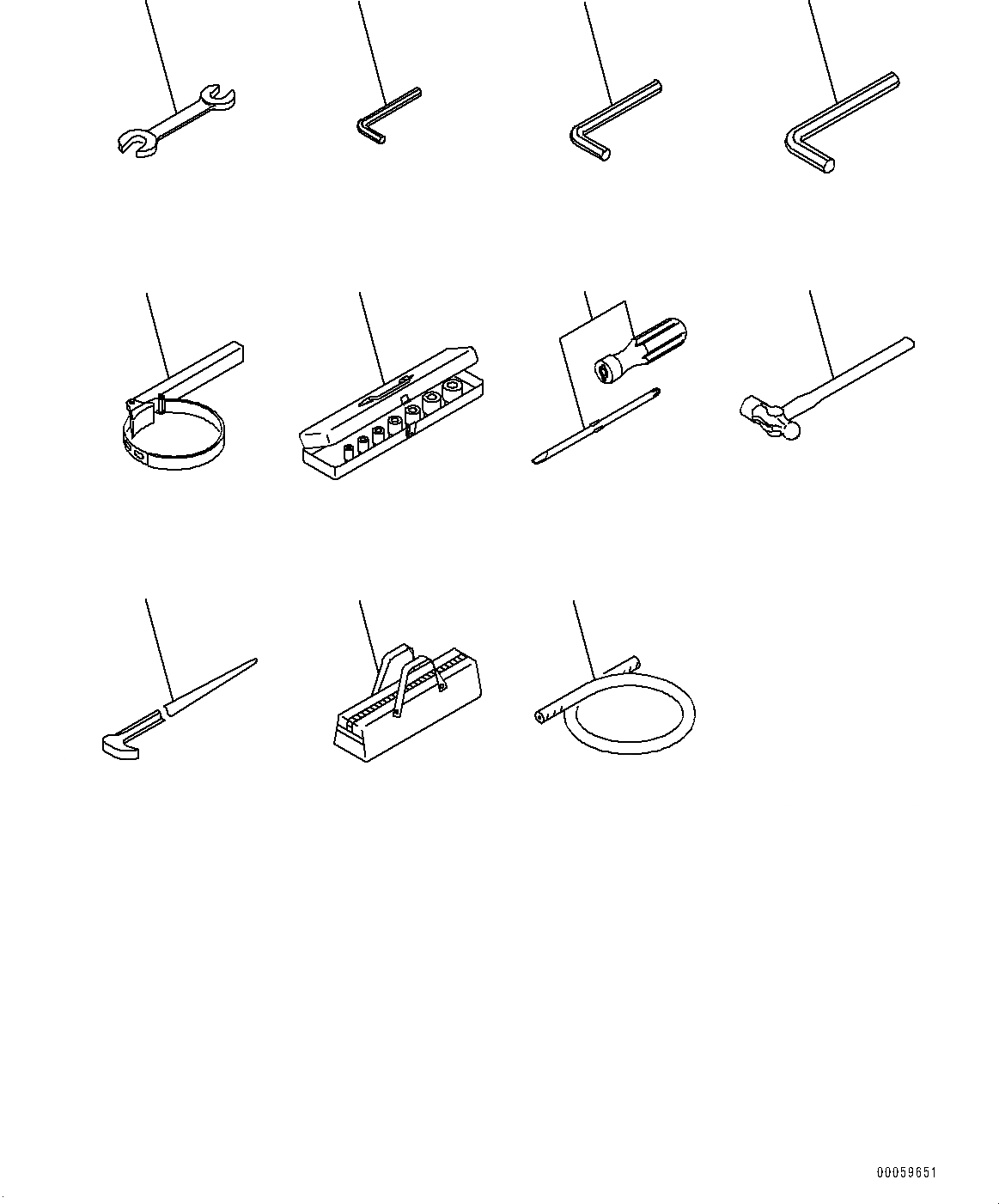 00059651