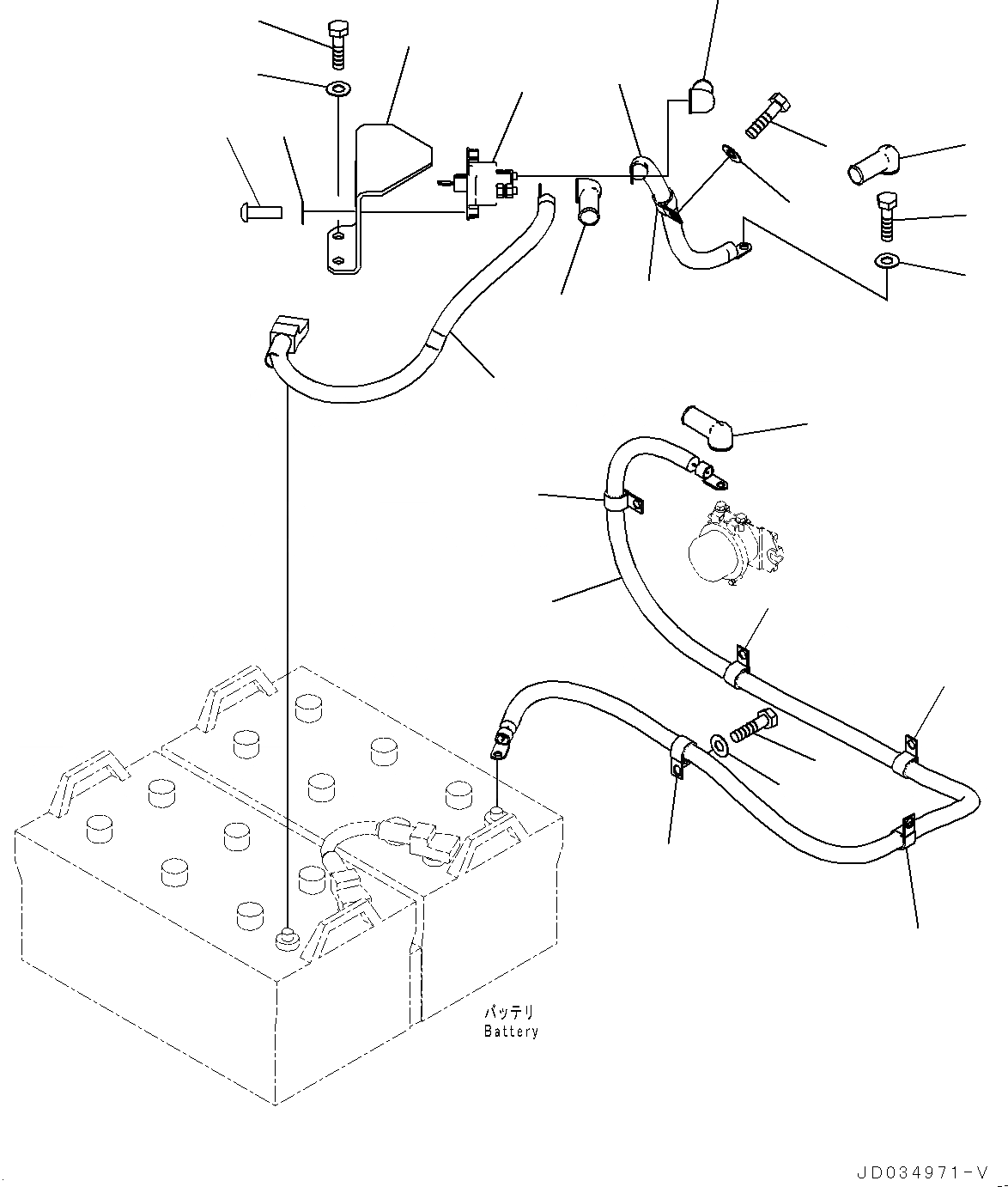 バッテリ
Battery

JD034971-V