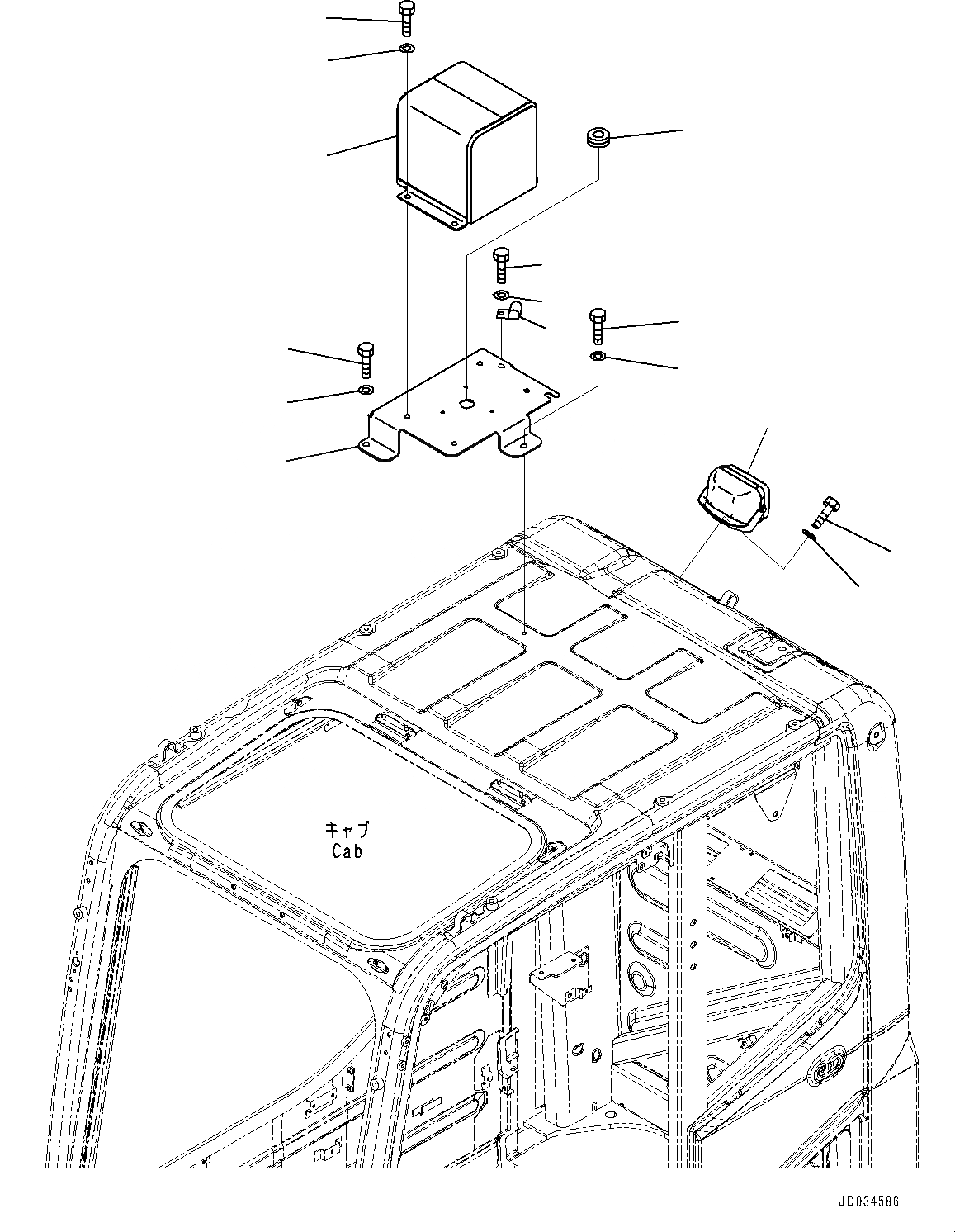 キャブ
Cab

JD034586