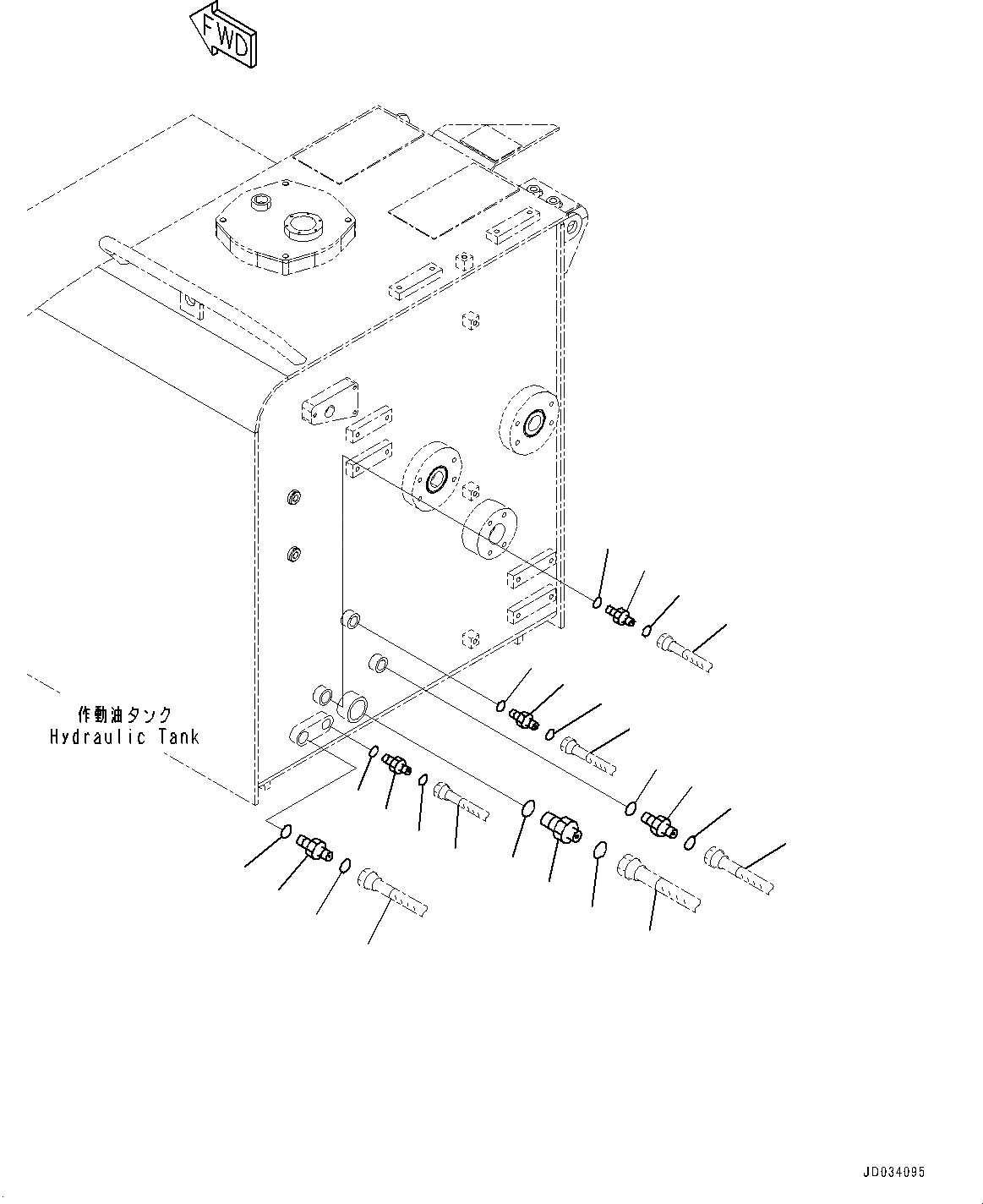 FWD

作動油タンク
Hydraulic Tank

JD034095