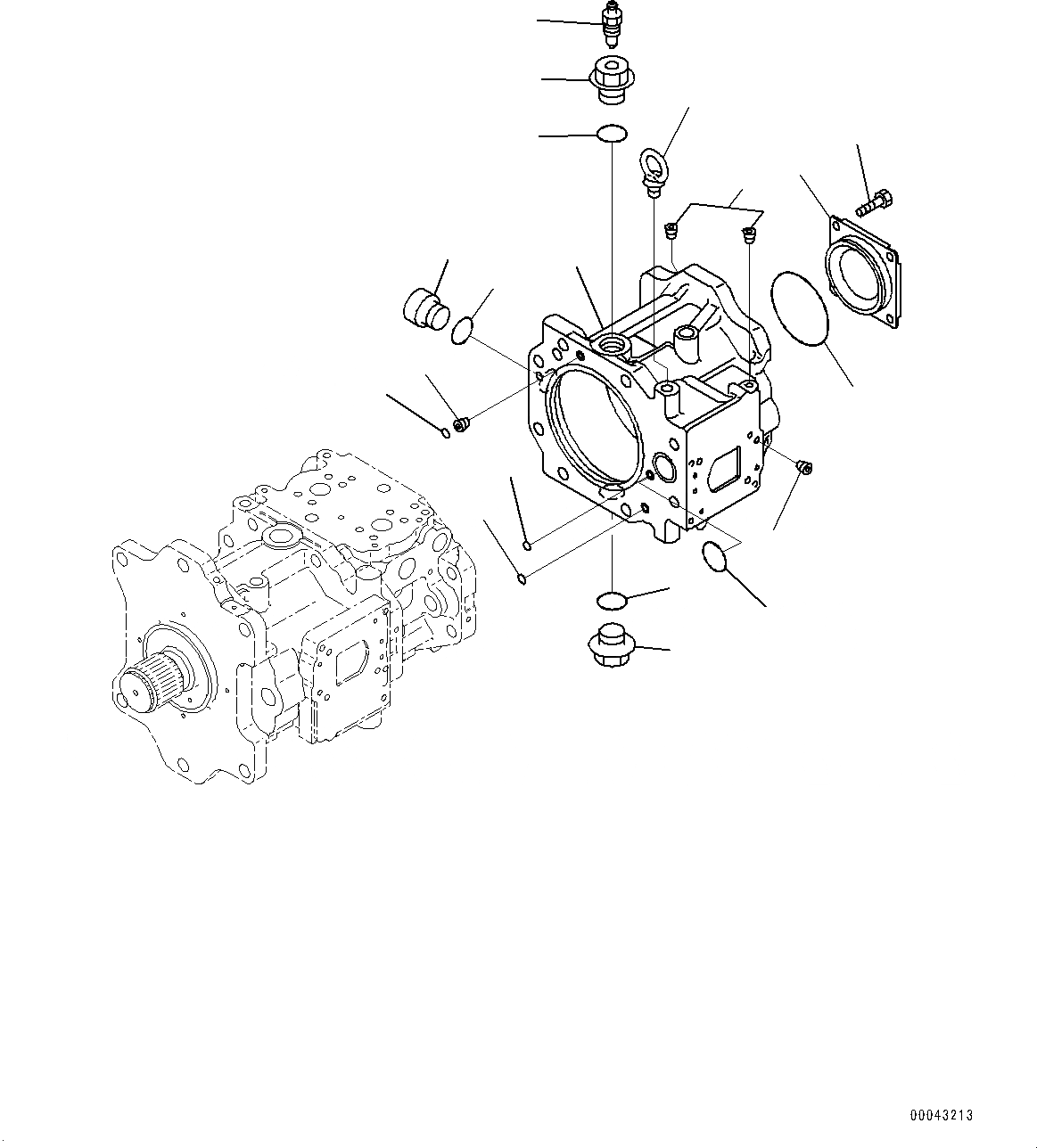 00043213