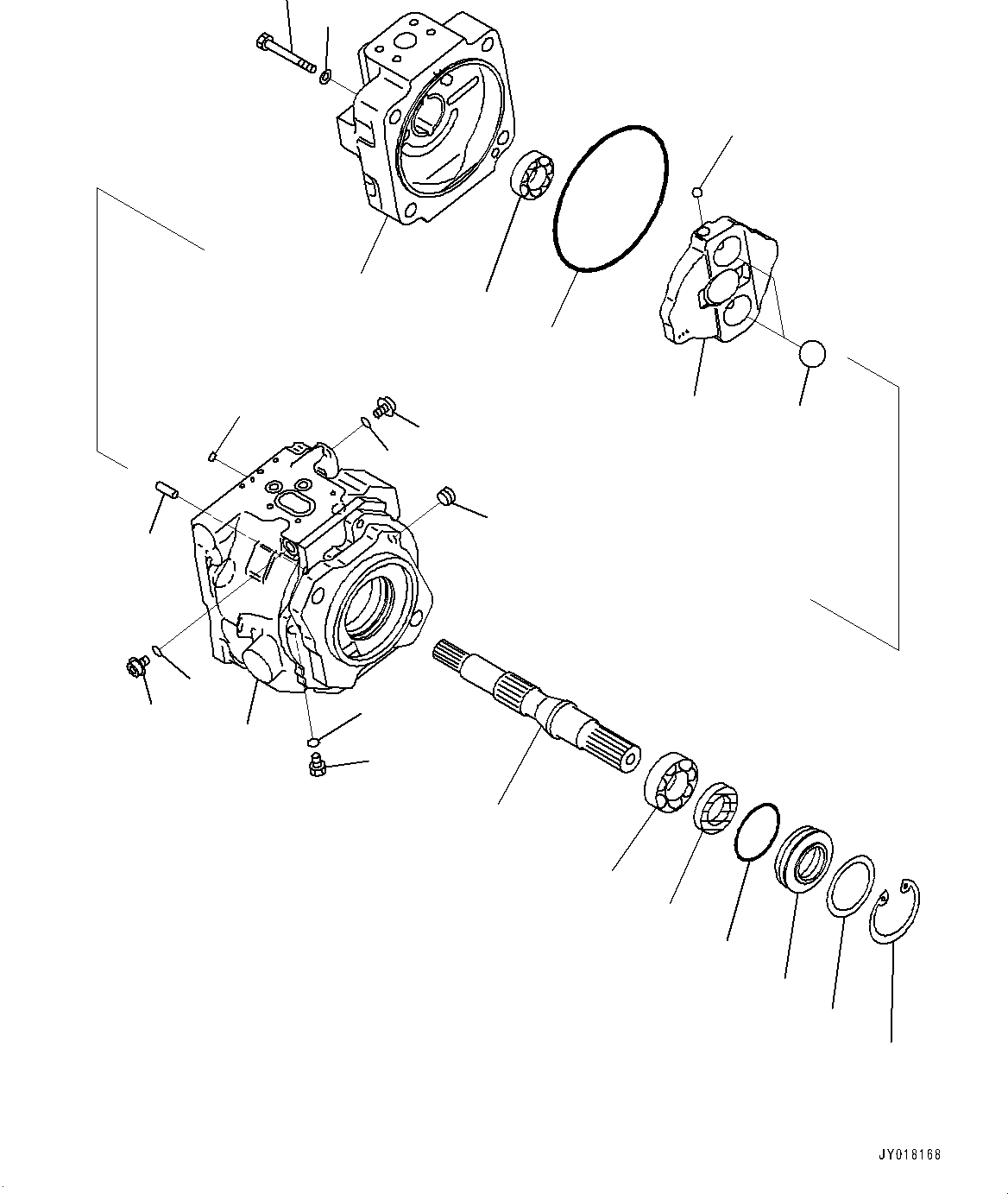 JY018168