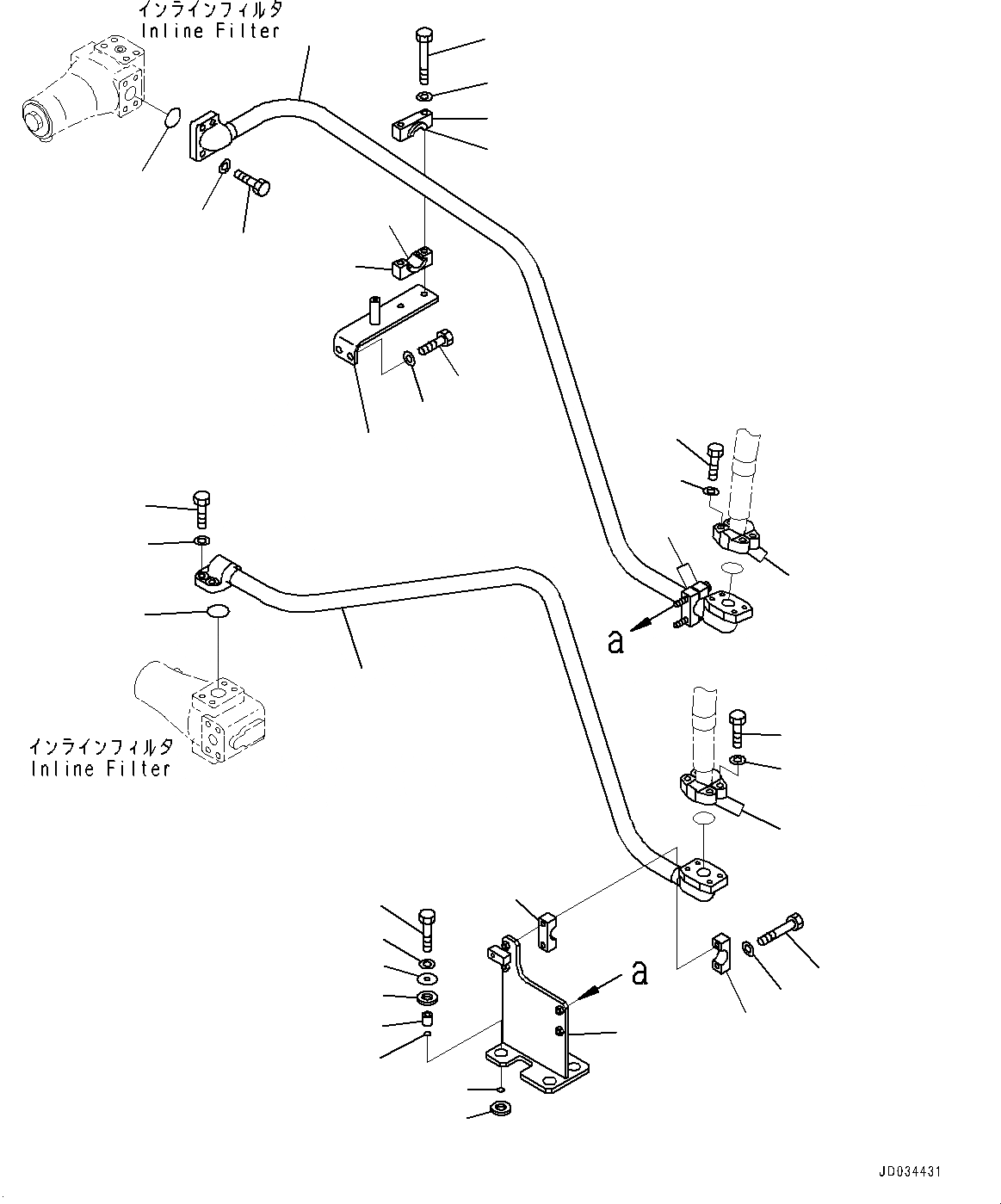 インラインフィルタ
Inline Filter

a

インラインフィルタ
Inline Filter

a

JD034431