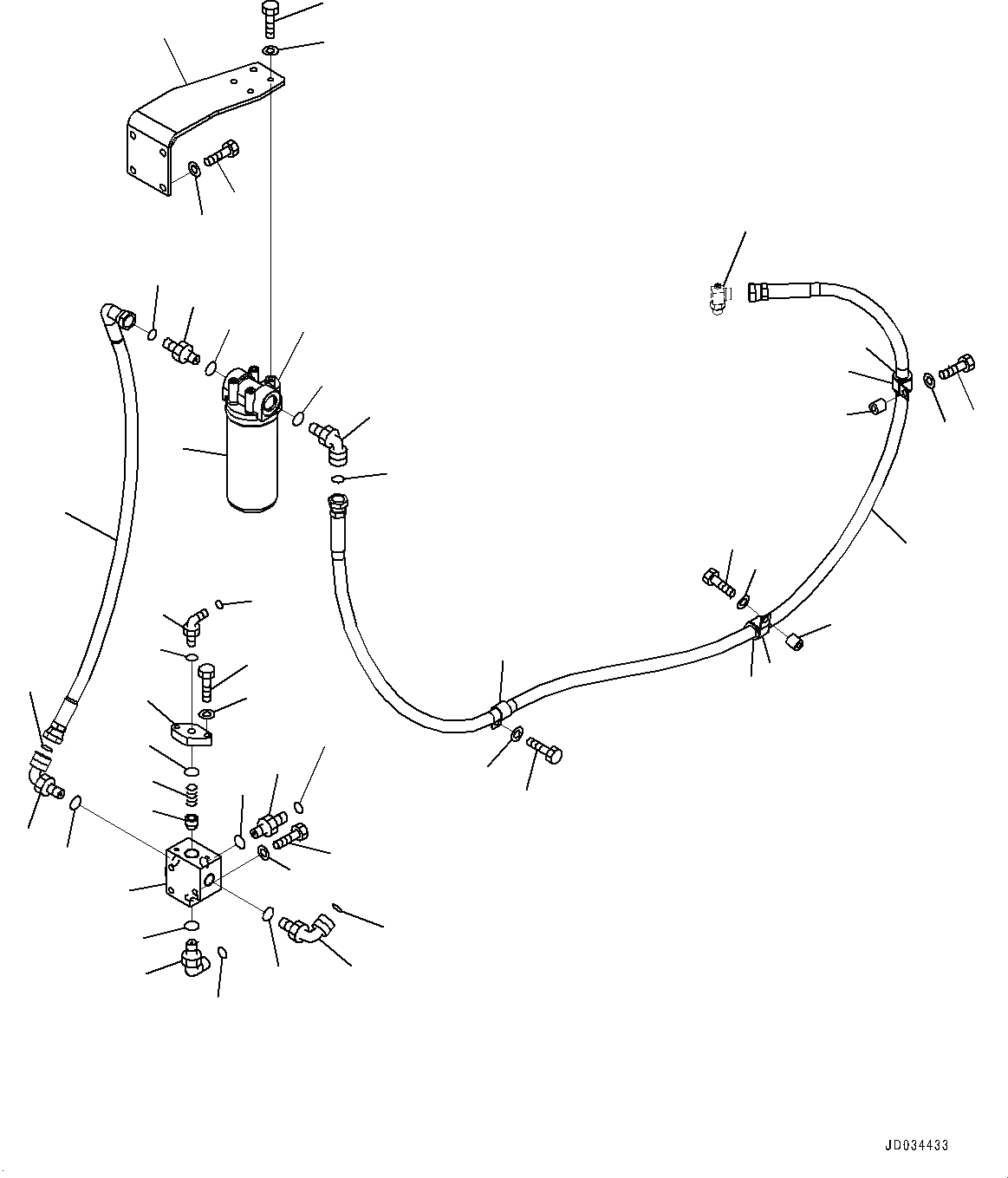 JD034433