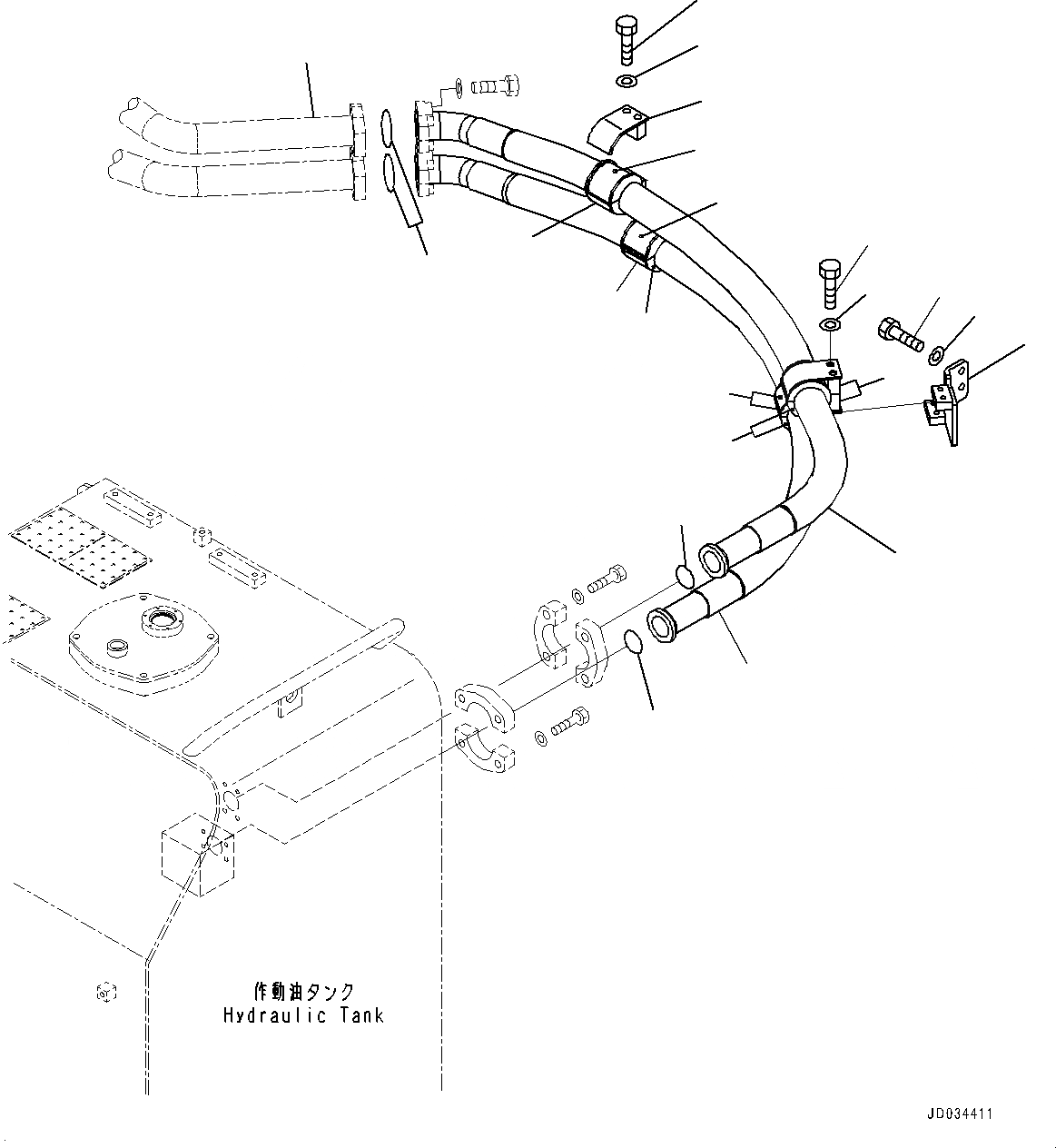 作動油タンク
Hydraulic Tank

JD034411