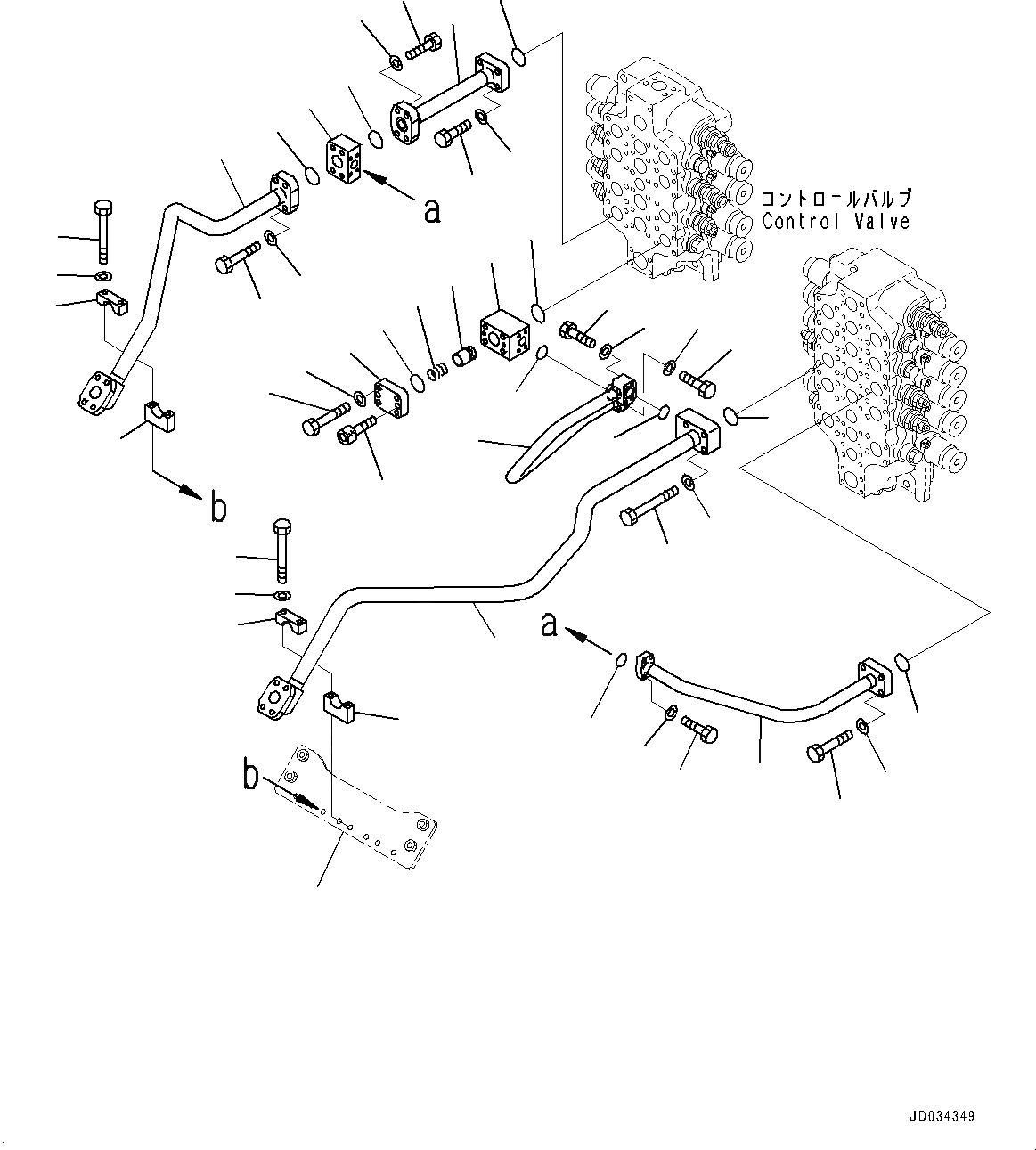 a

コントロールバルブ
Control Valve

b

a

b

JD034349