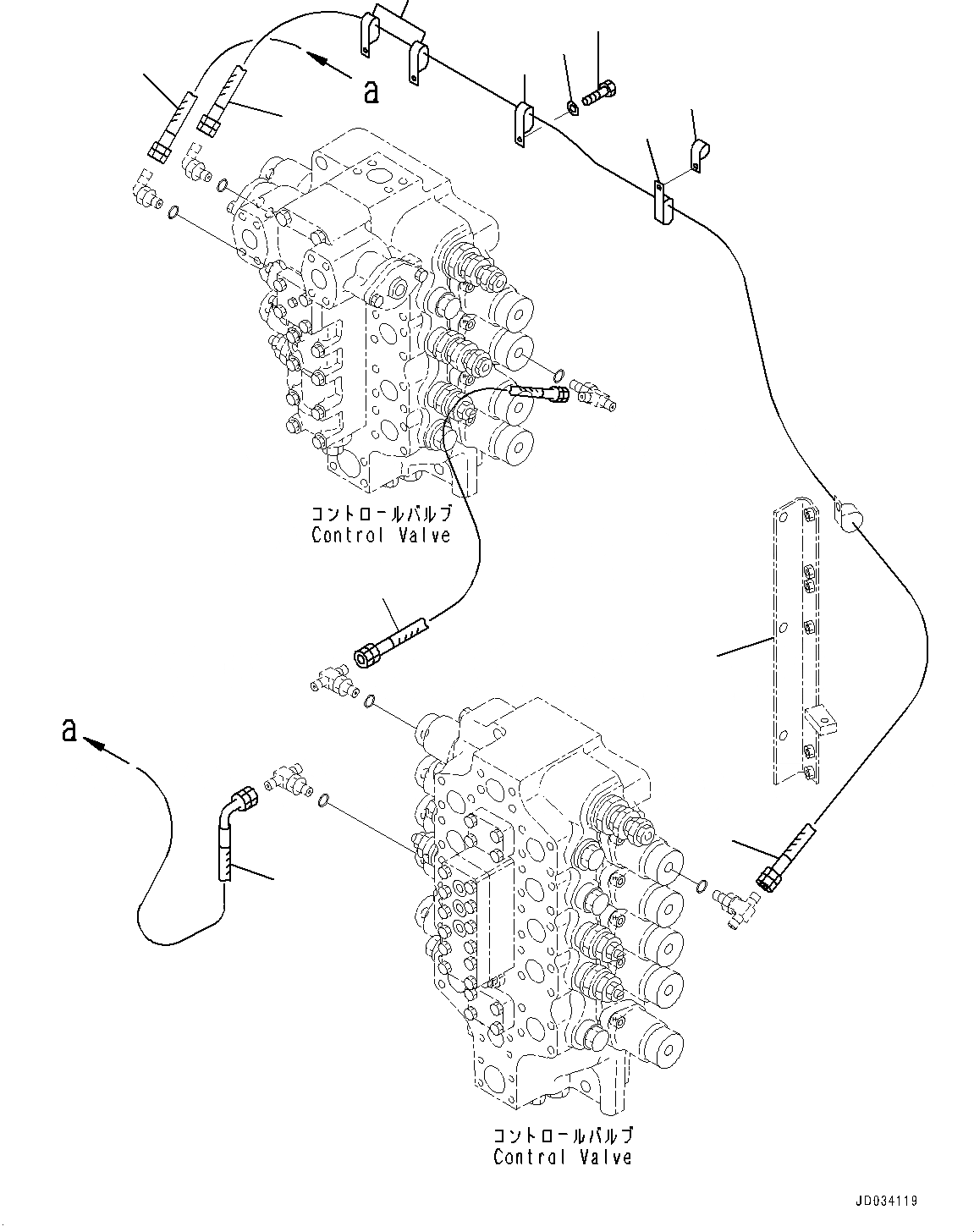 a

コントロールバルブ
Control Valve

a

コントロールバルブ
Control Valve

JD034119