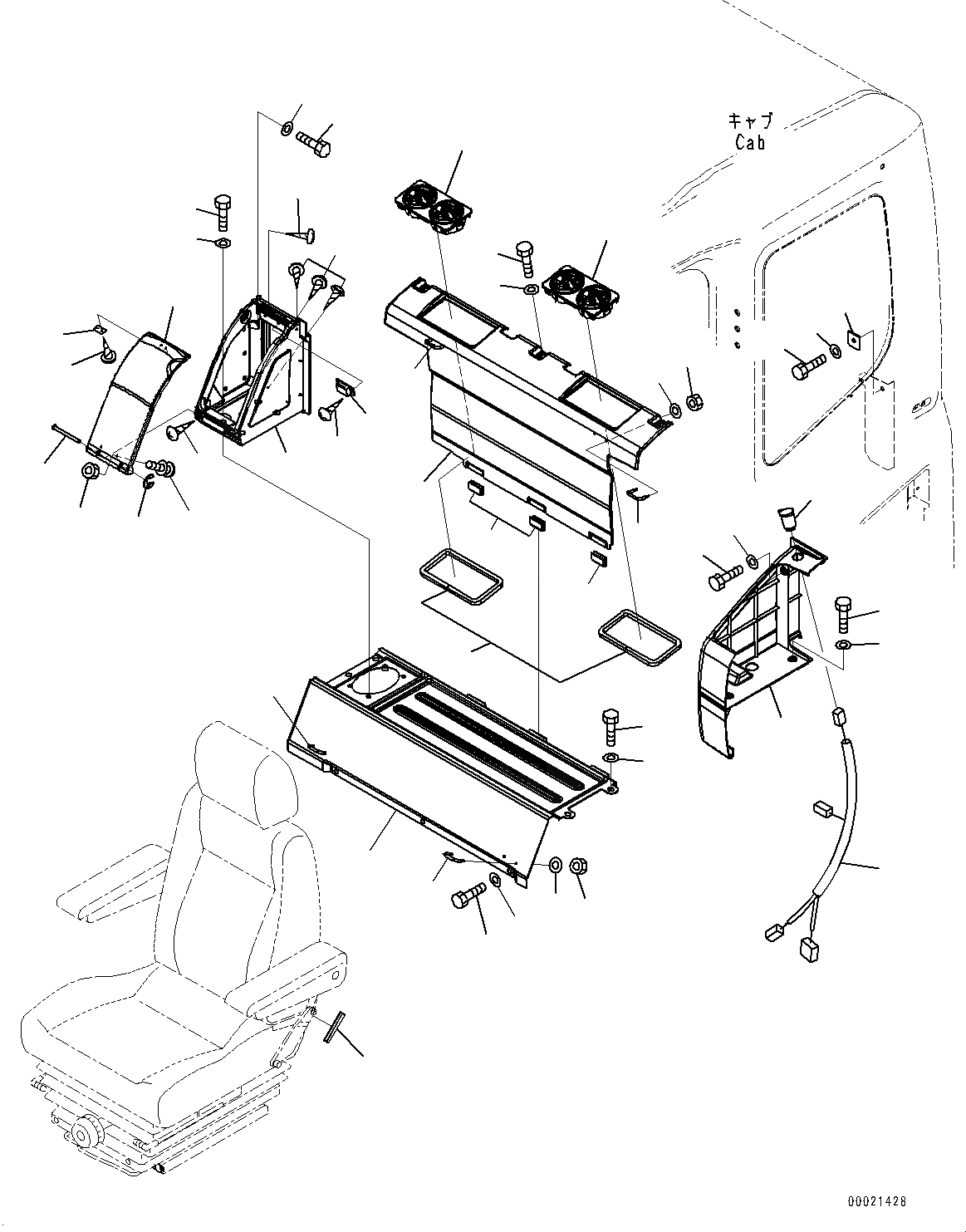 キャブ
Cab

00021428