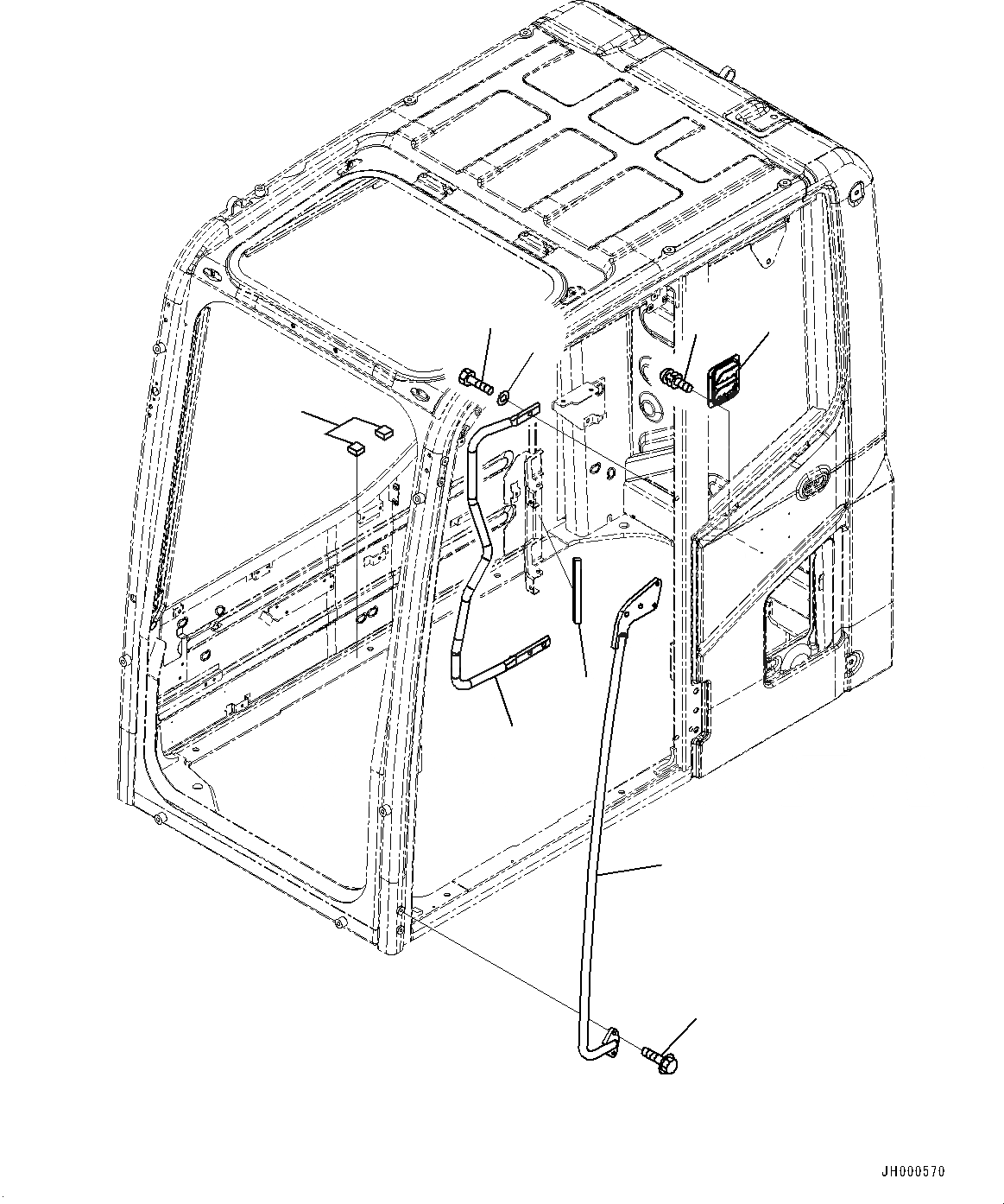 JH000570