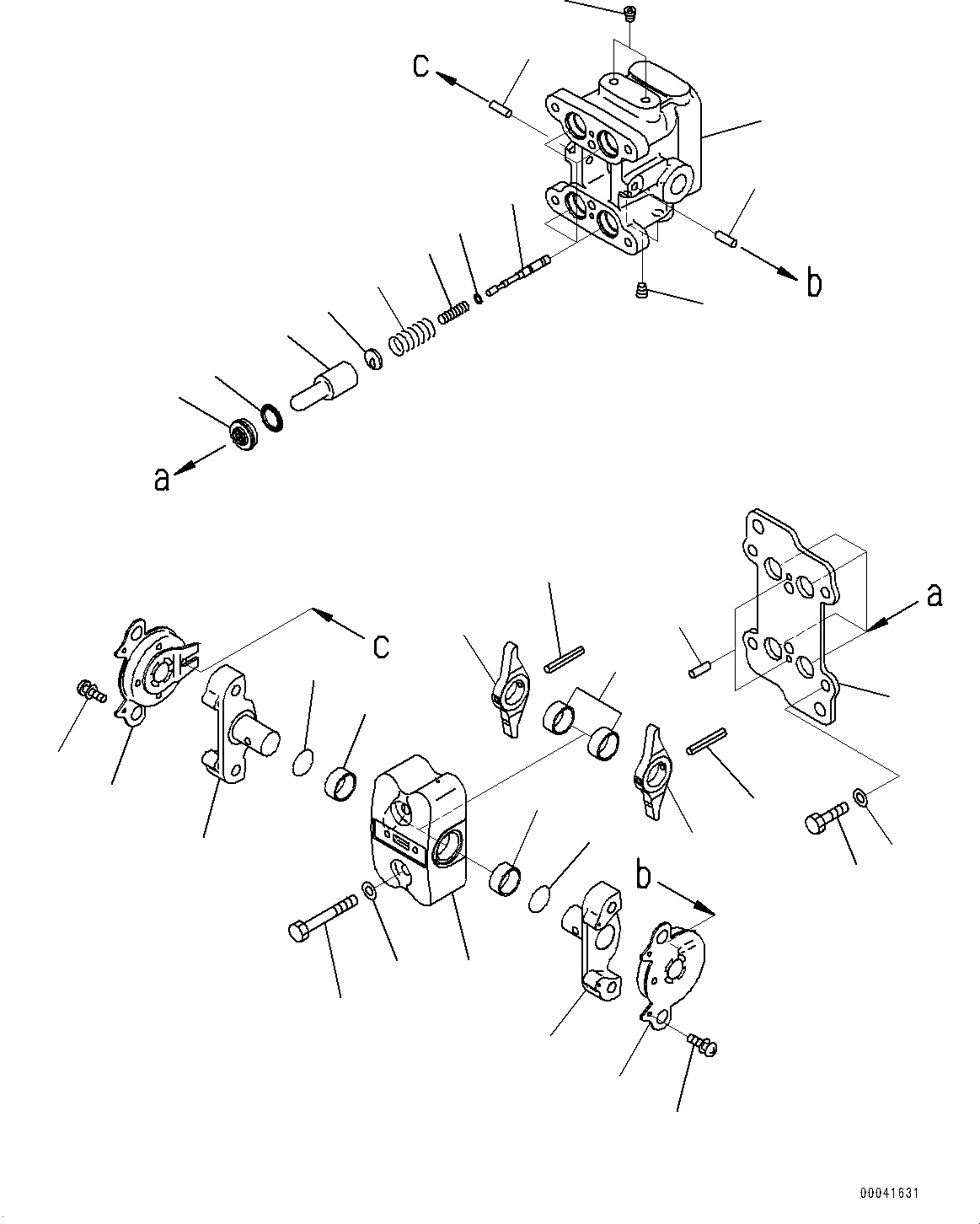 c
b
a
a
c
b
00041631