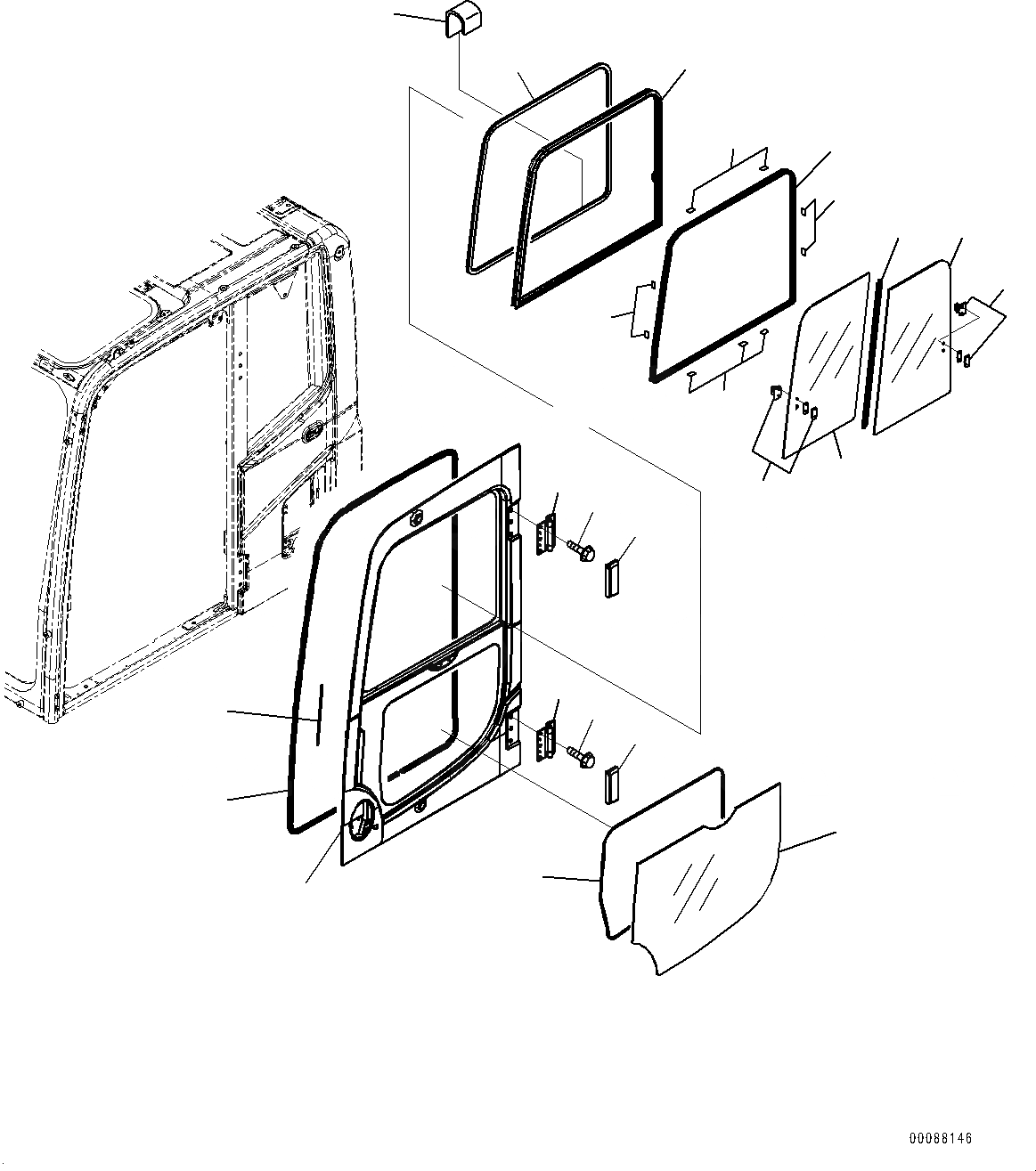 00088146