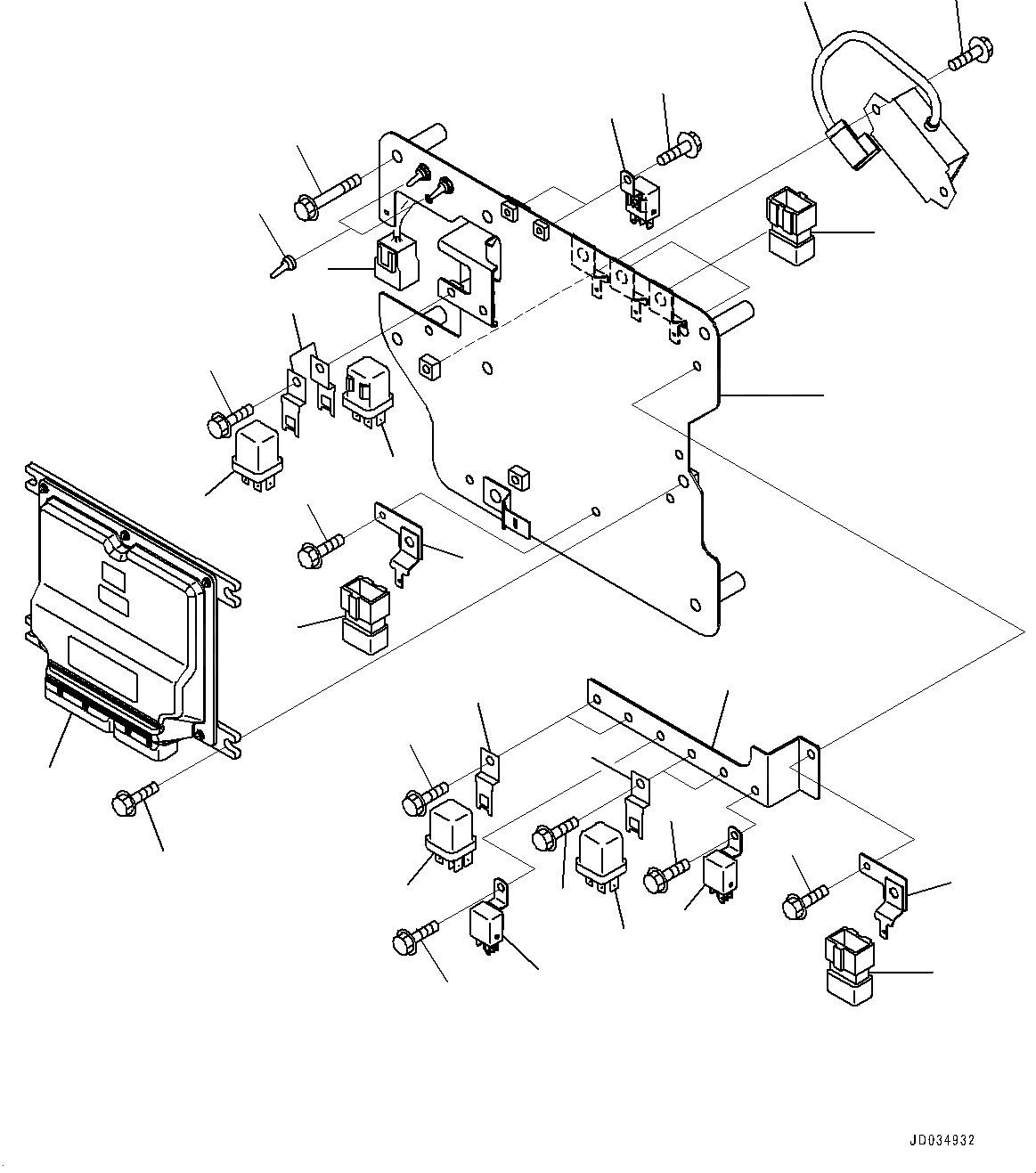 JD034932