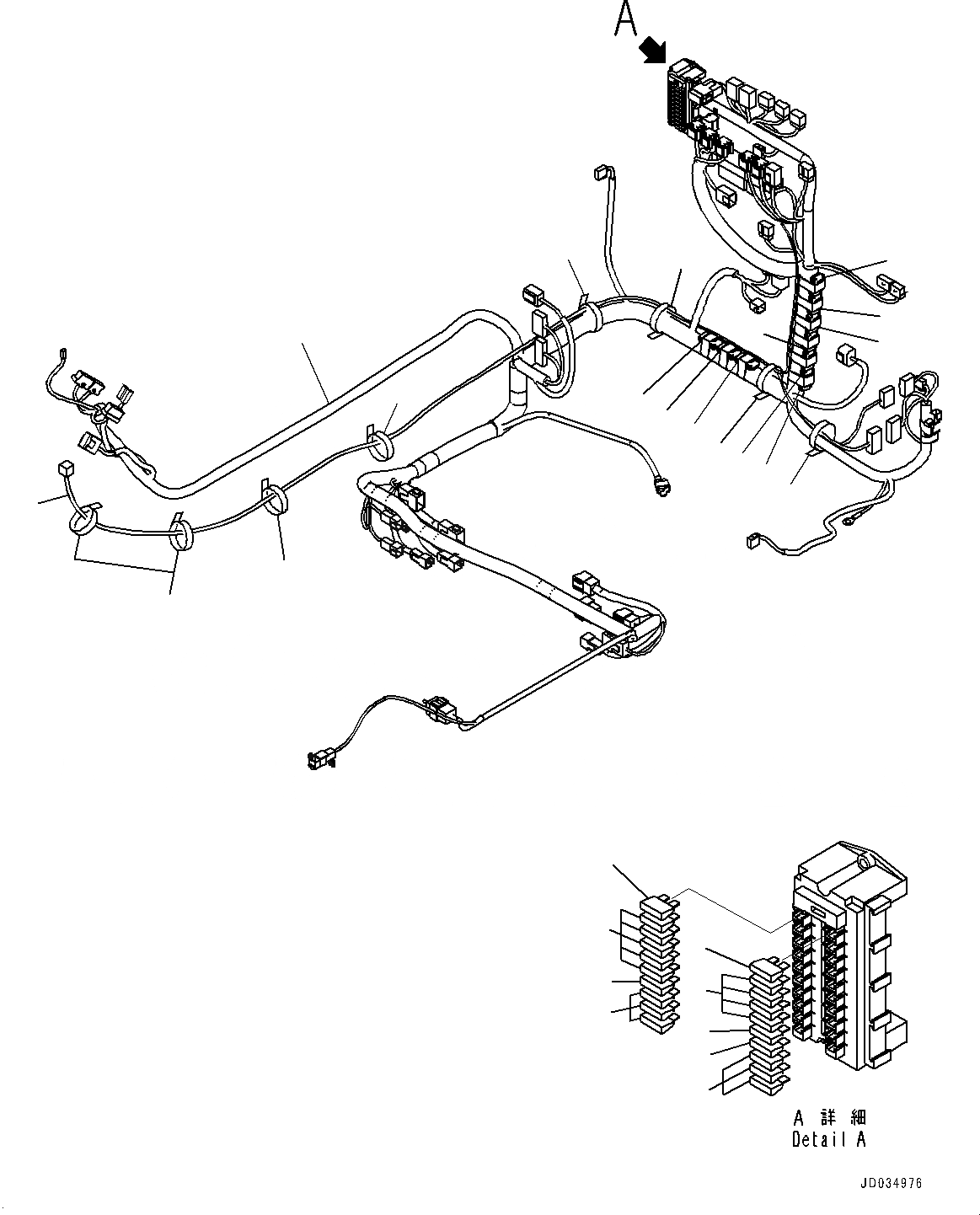 A

A 詳細
Detail A

JD034976