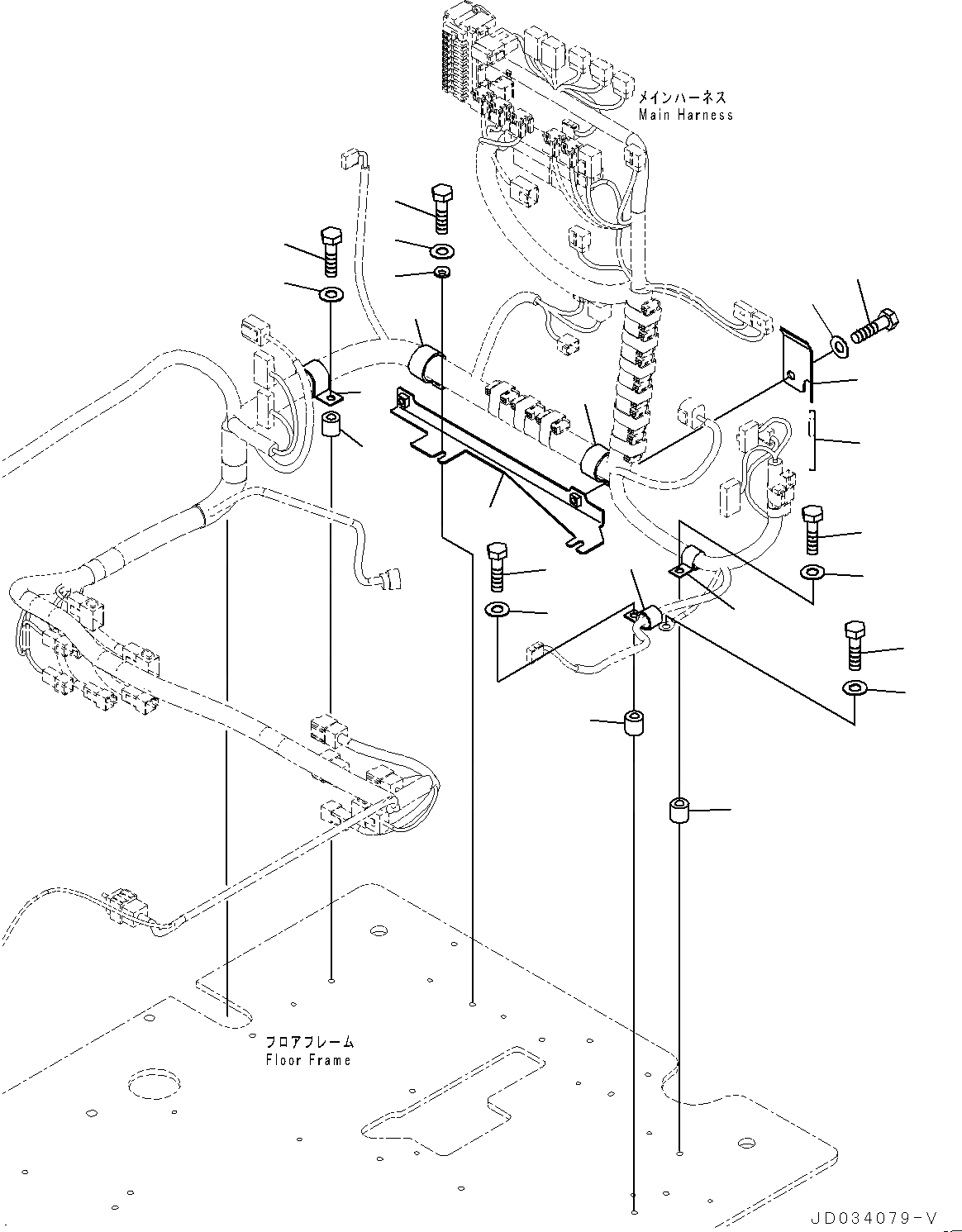 メインハーネス
Main Harness

フロアフレーム
Floor Frame

JD034079-V