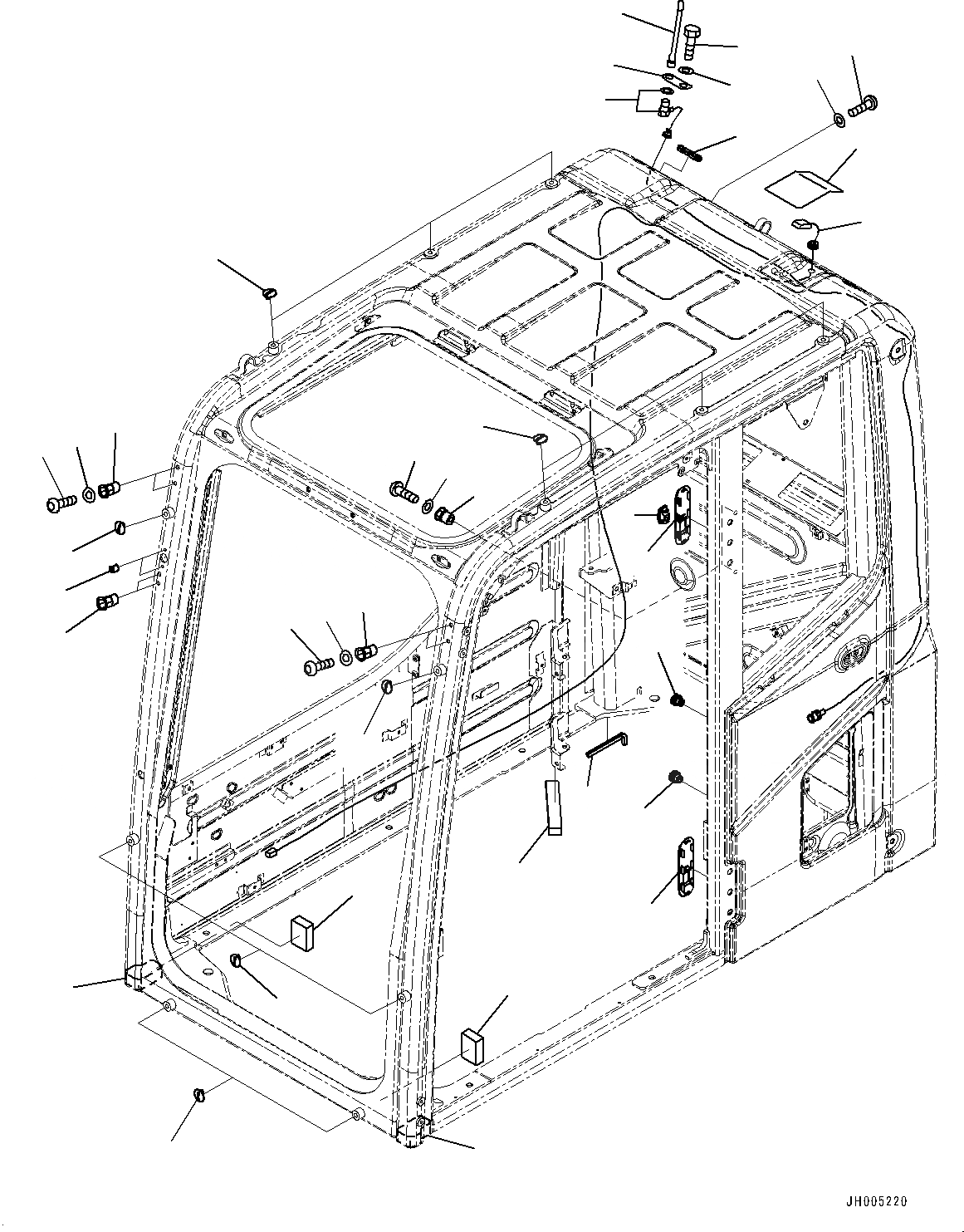 JH005220