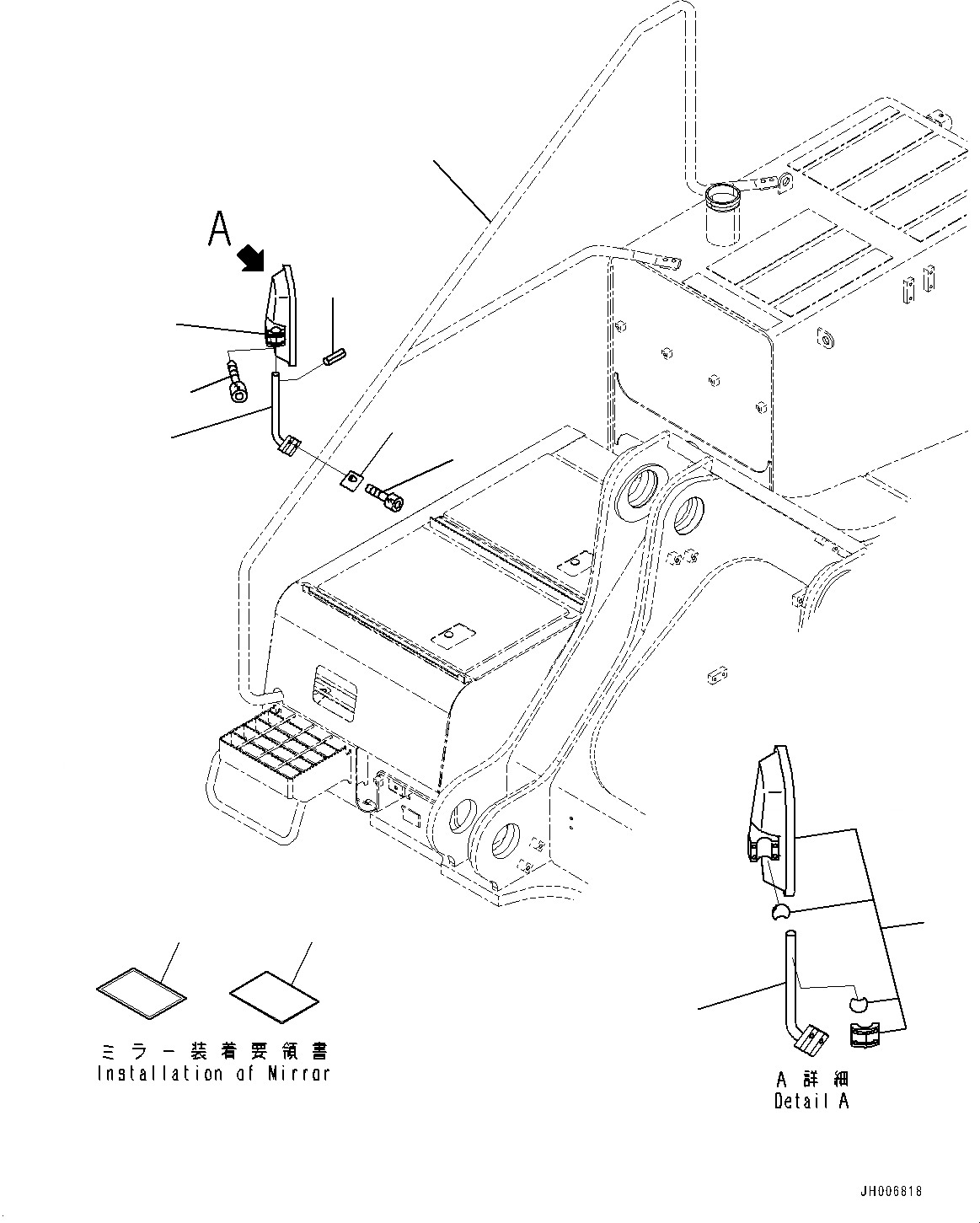 A

ミラー装着要領書
Installation of Mirror

A 詳細
Detail A

JH006818