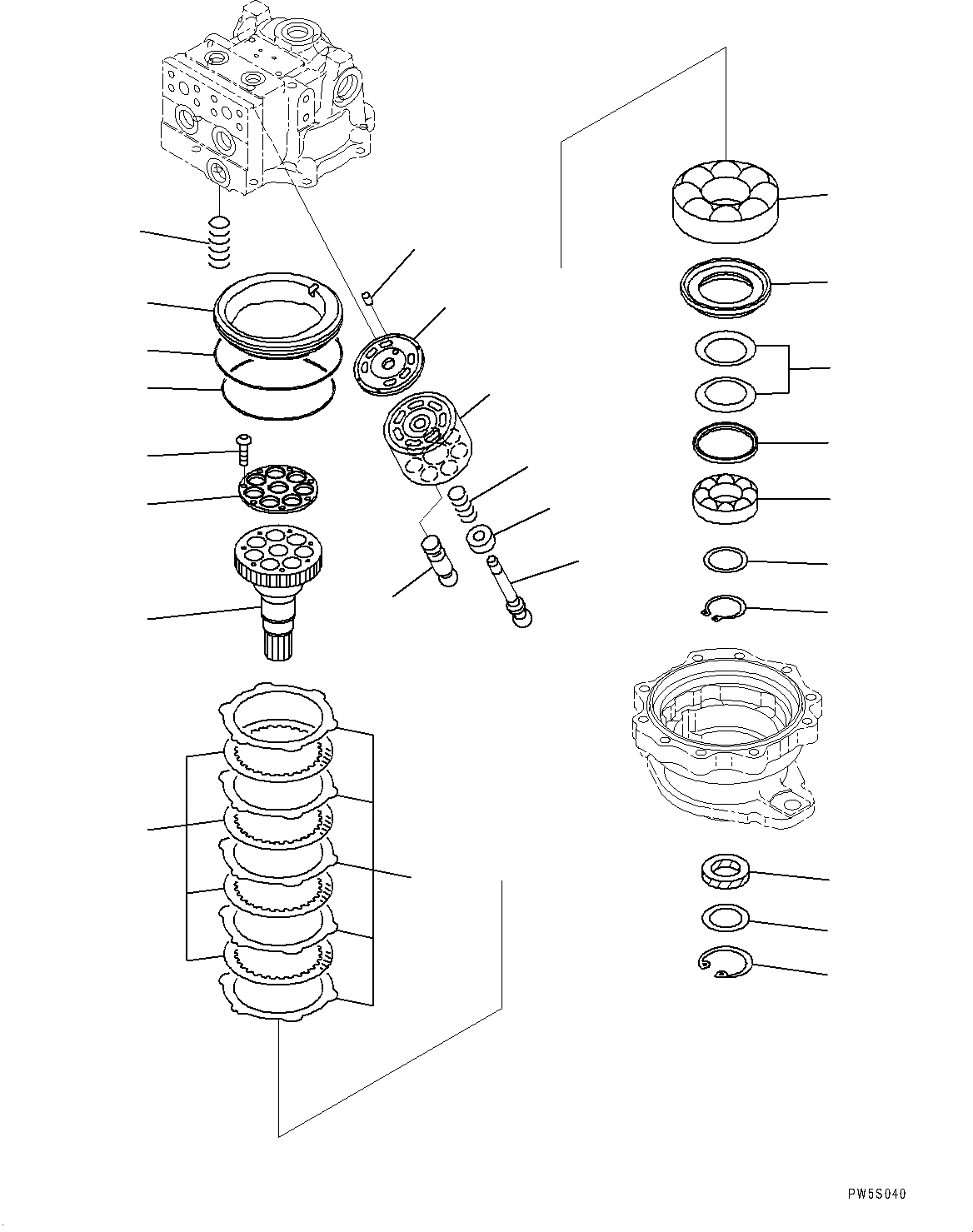 PW5S040