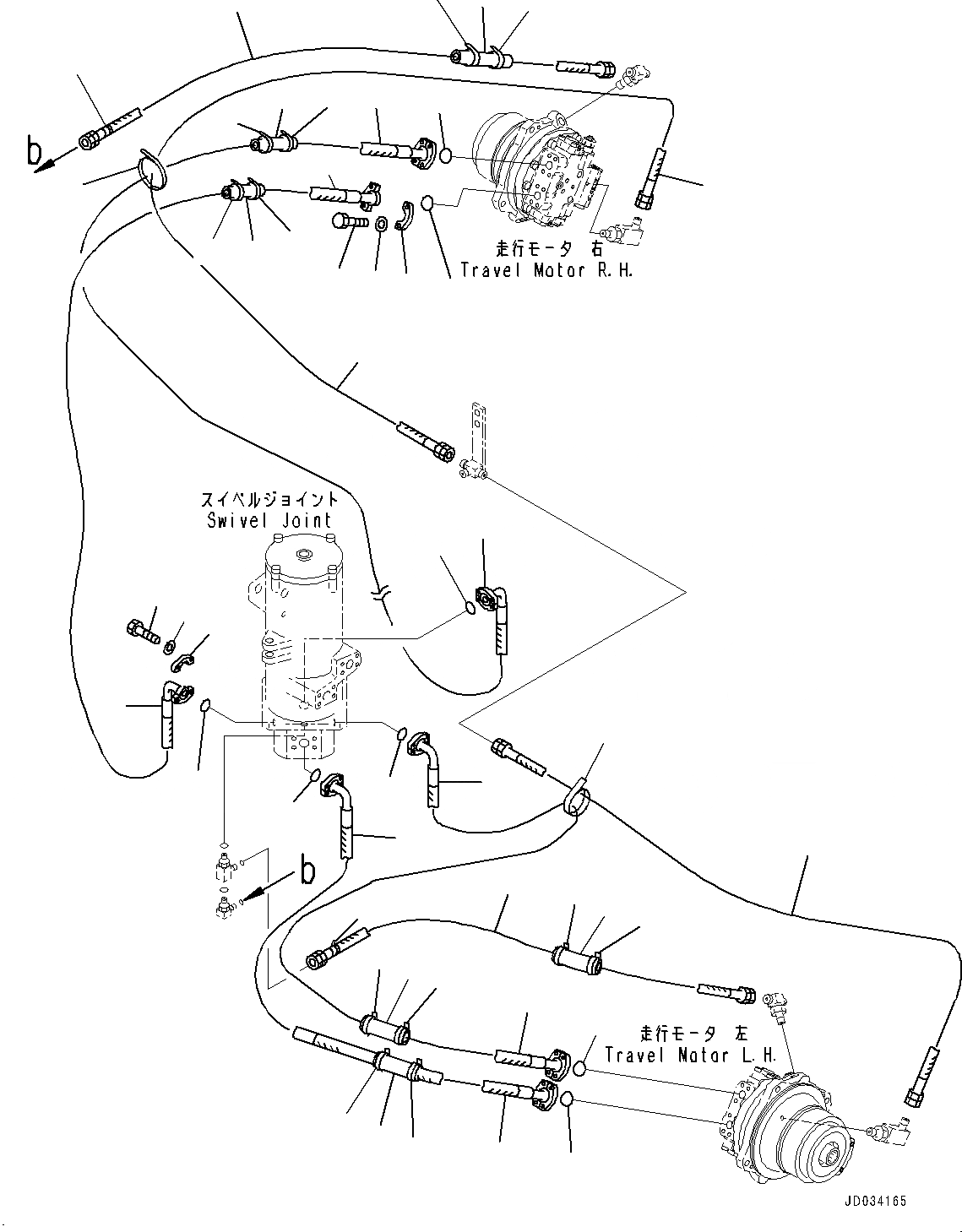 b

走行モータ 右
Travel Motor R.H.

スイベルジョイント
Swivel Joint

b

走行モータ 左
Travel Motor L.H.

JD034165