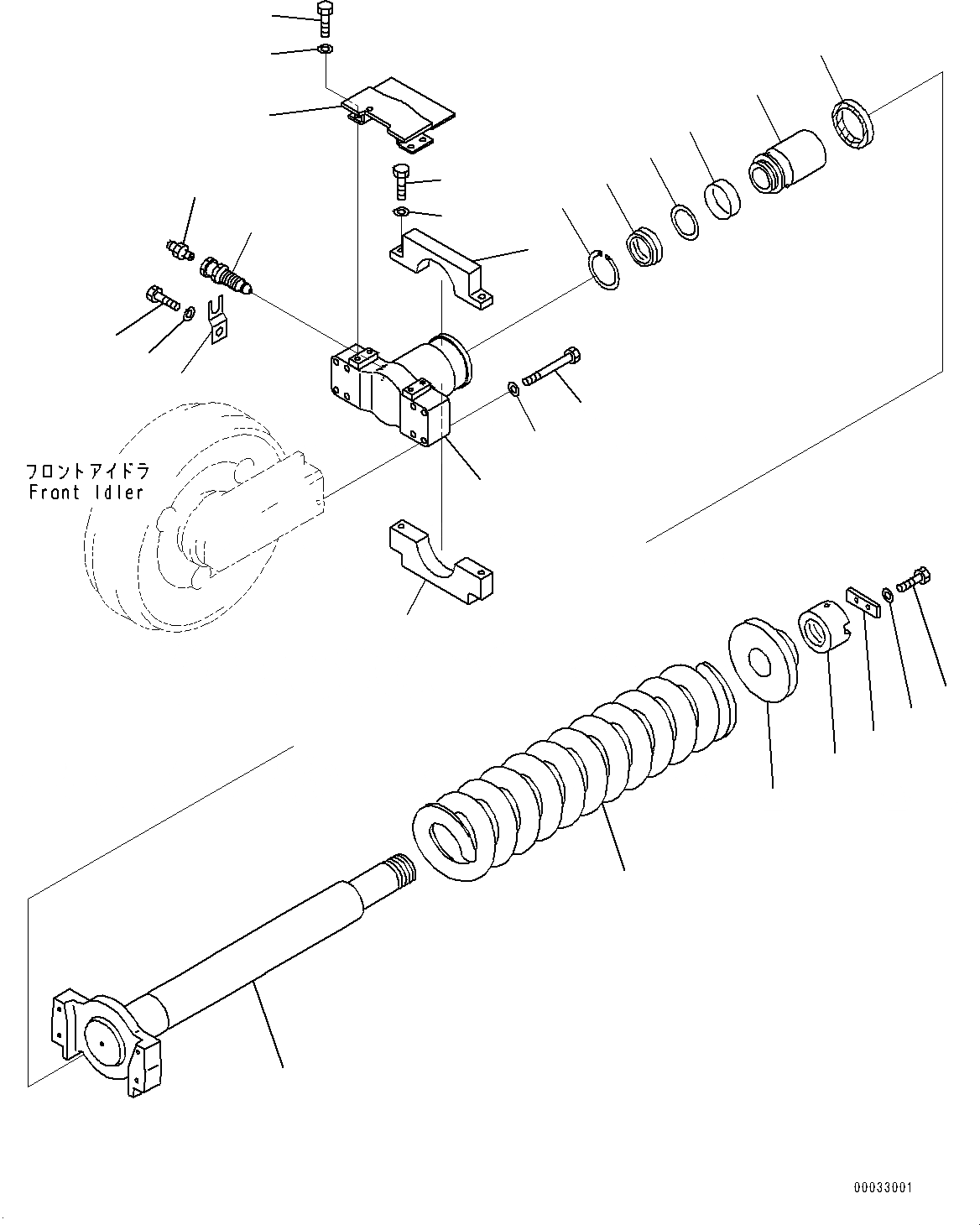 フロントアイドラ
Front Idler

00033001