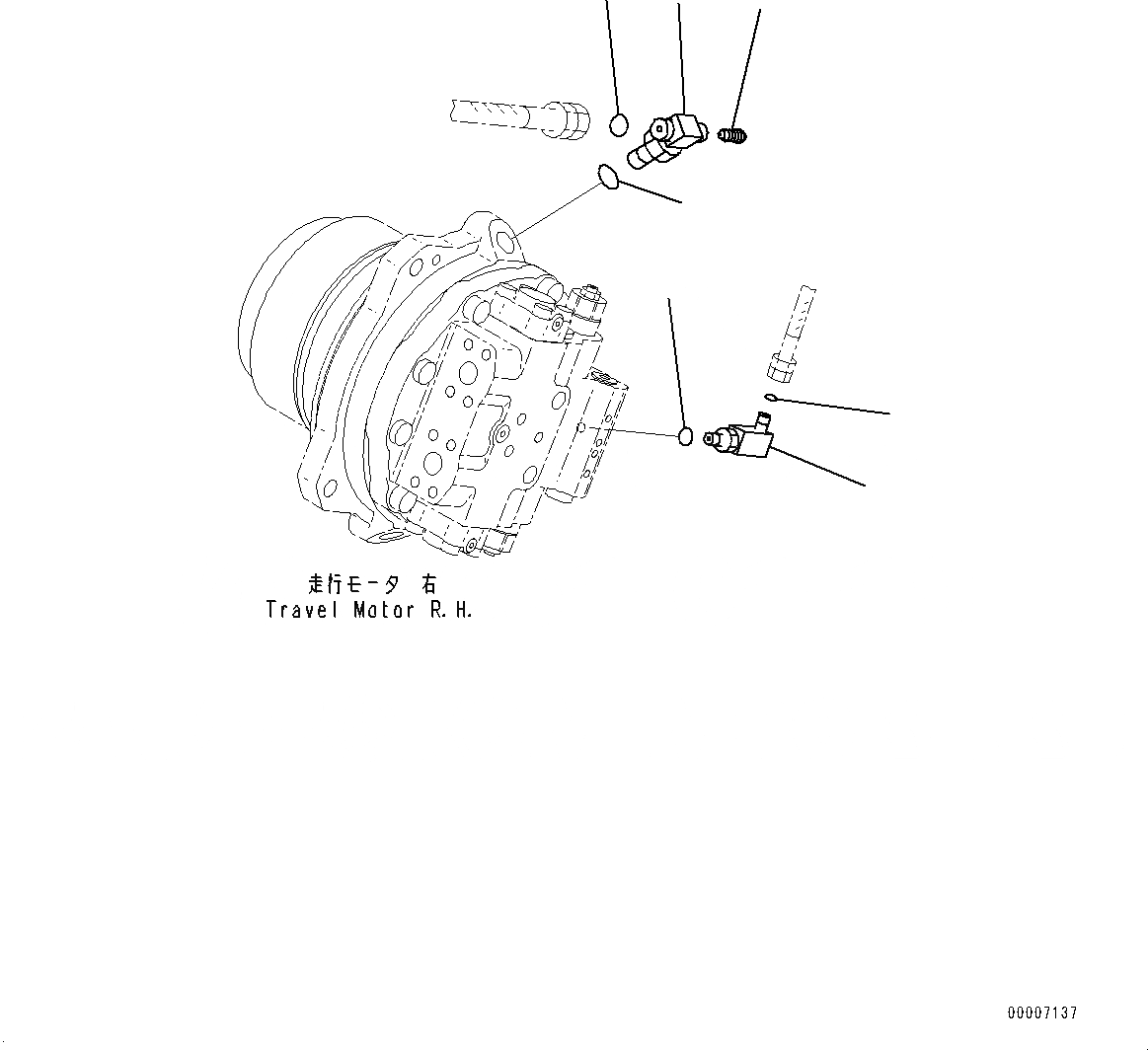 走行モータ 右
Travel Motor R.H.

00007137