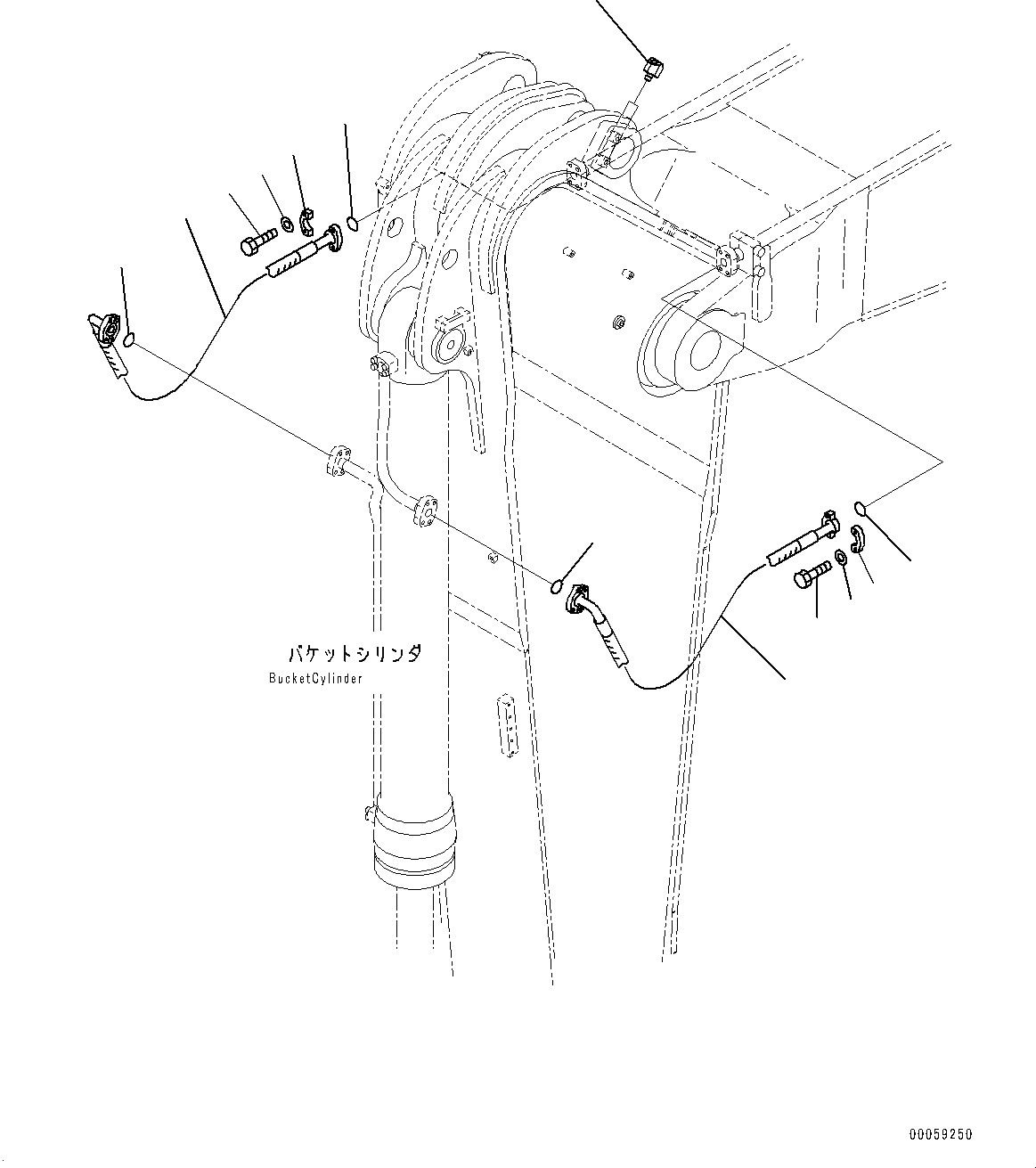 バケットシリンダ
BucketCylinder

00059250