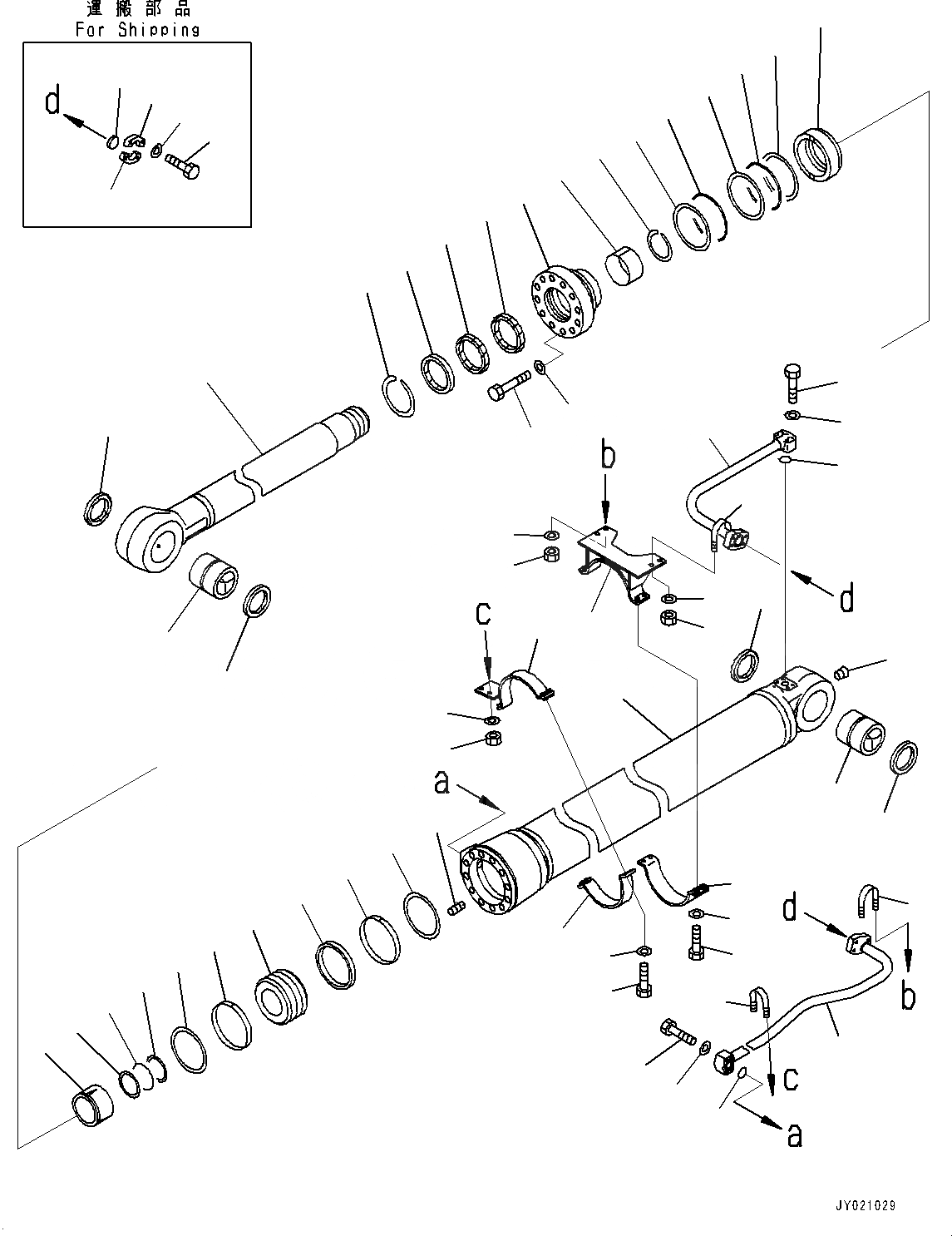 運搬部品
For Shipping

d

b

d

c

a

d

b

c

a

JY021029