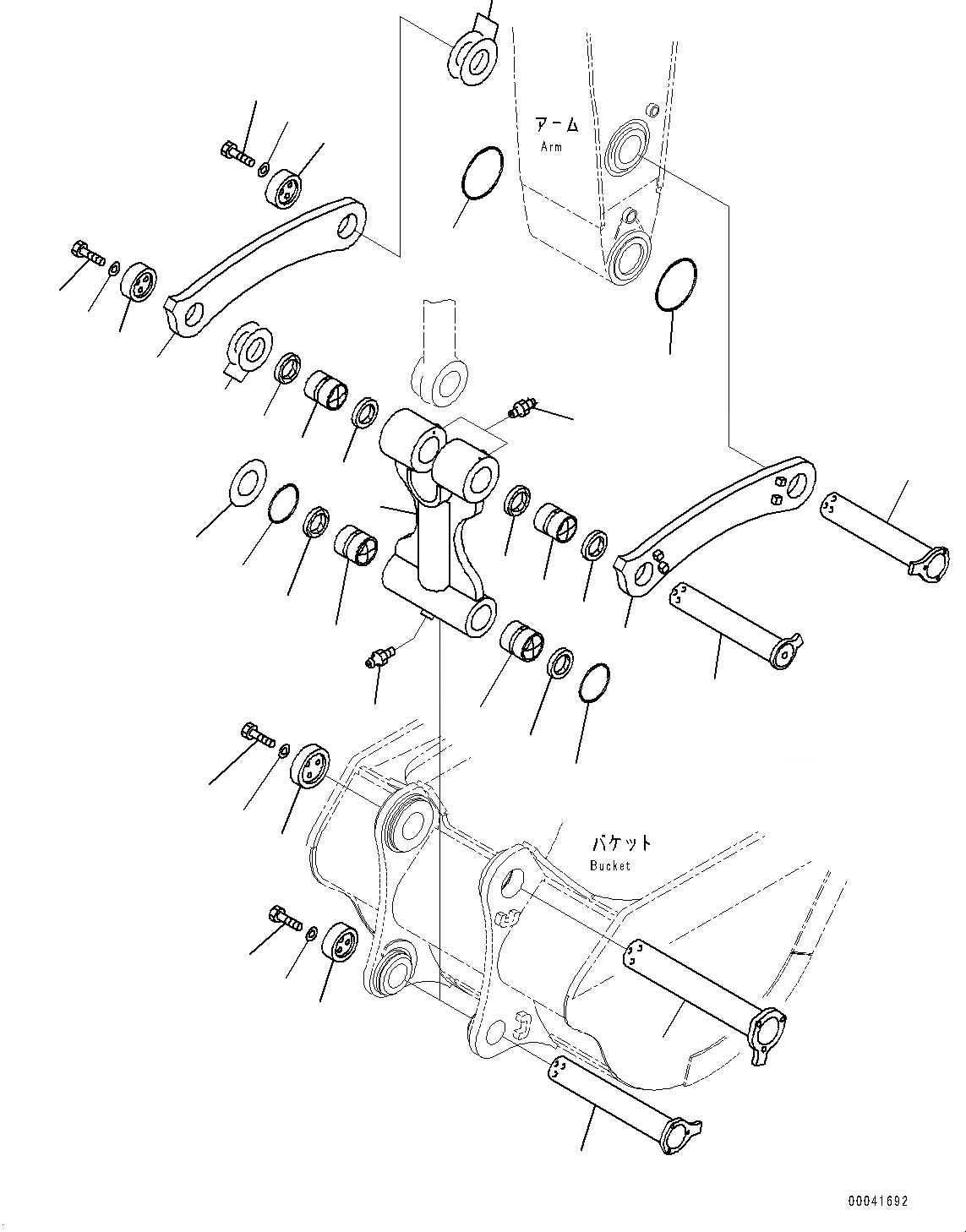 アーム
Arm

バケット
Bucket

00041692