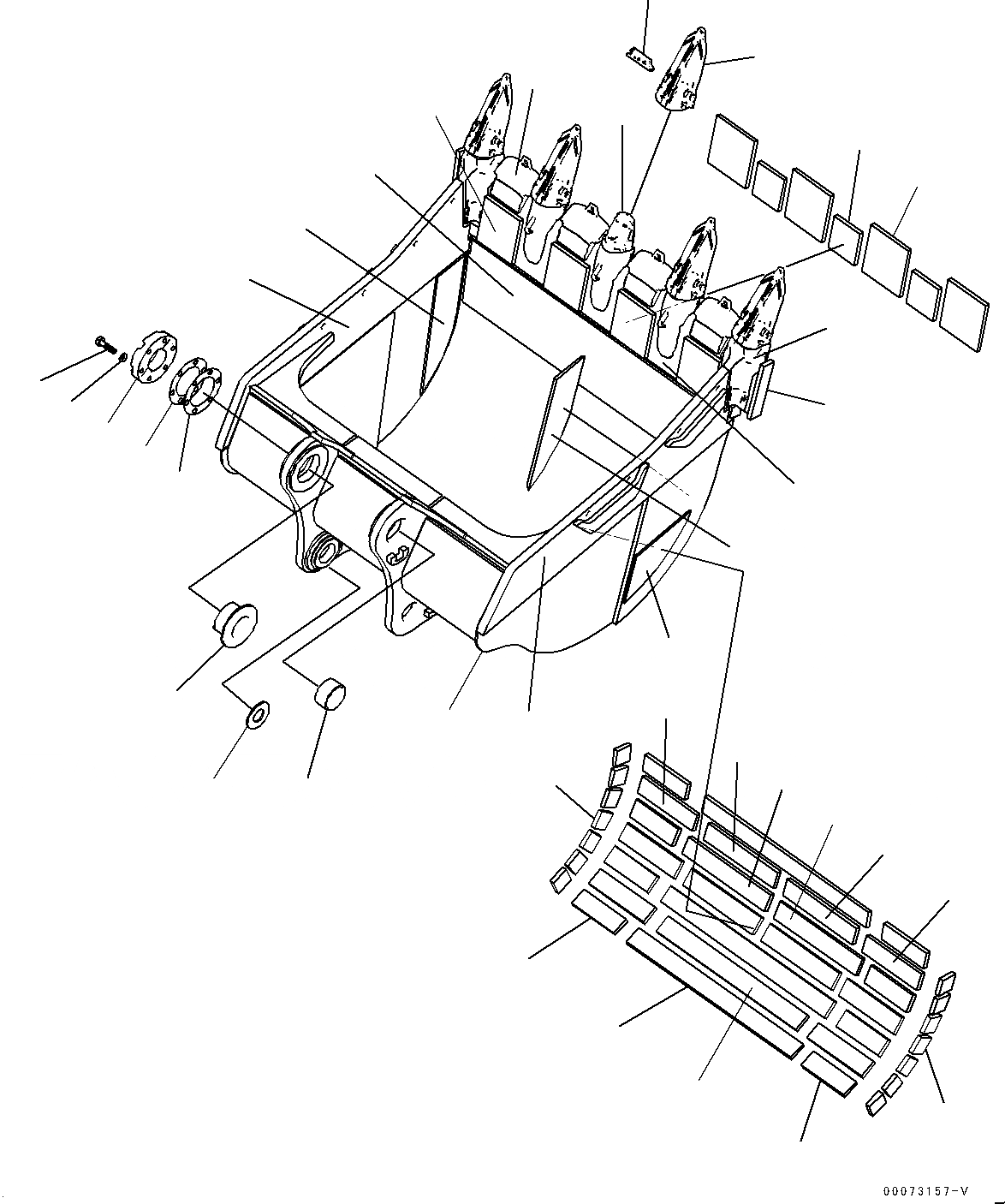 00073157-V