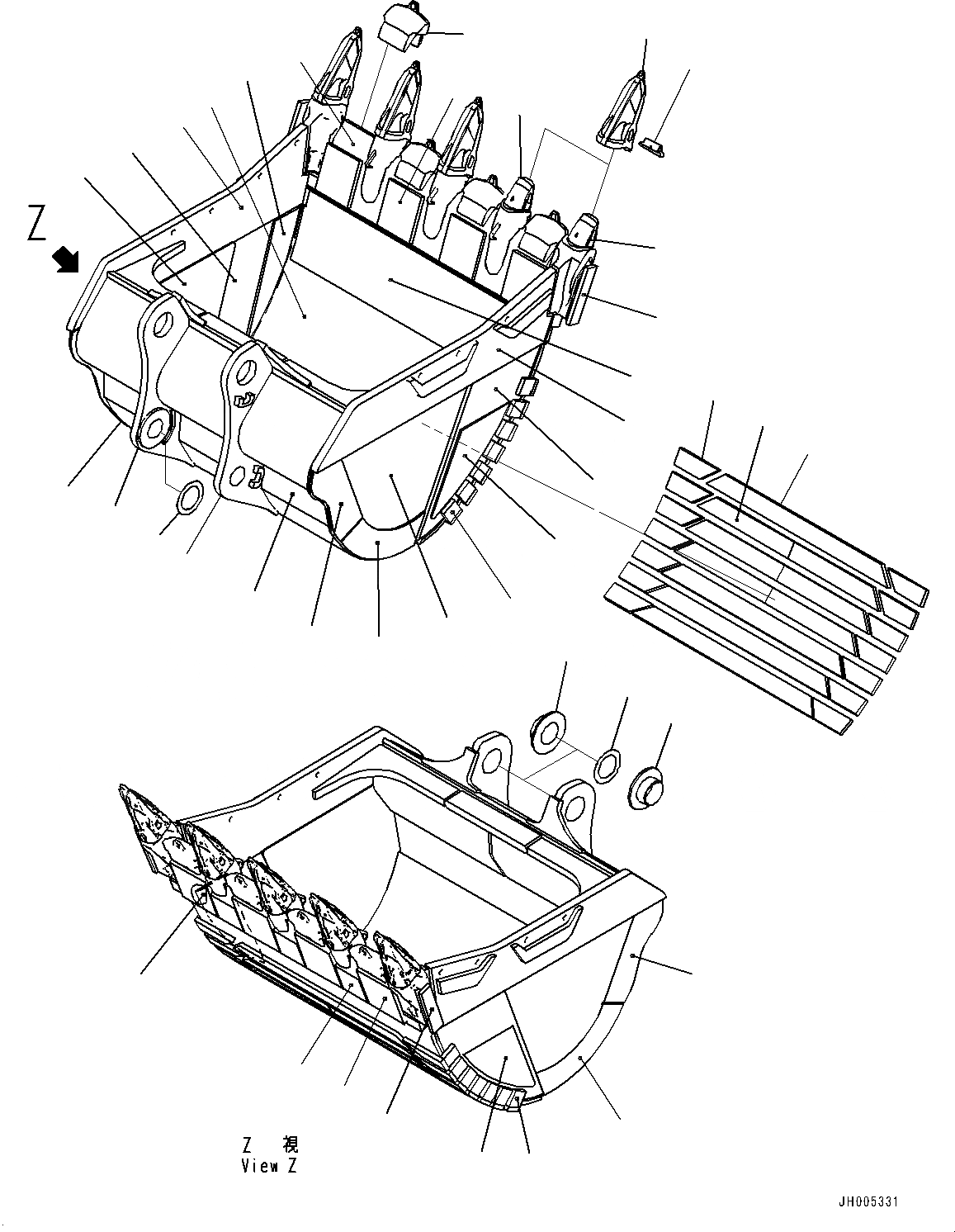 Z

Z 視
View Z

JH005331