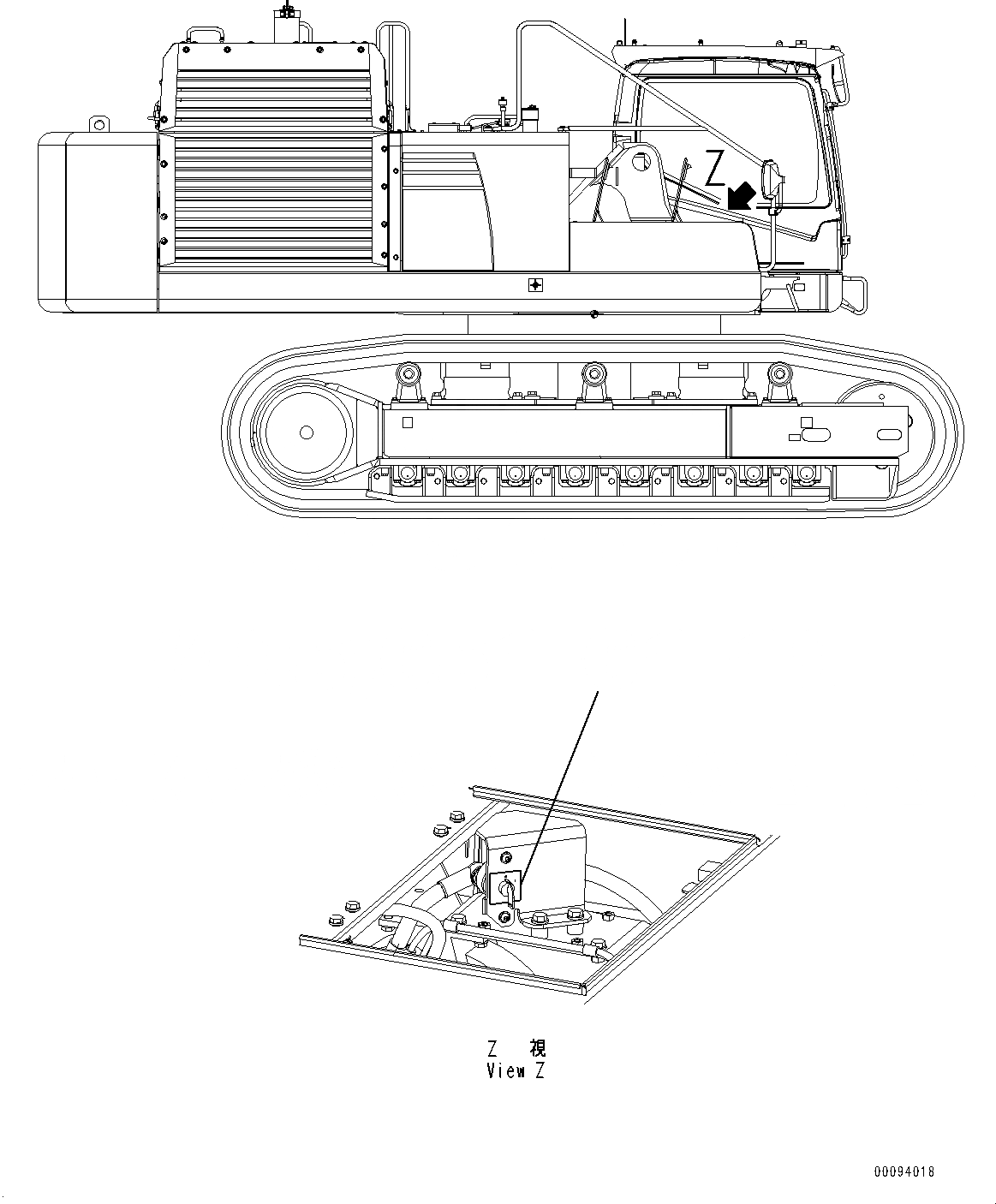 Z

Z 視
View Z

00094018