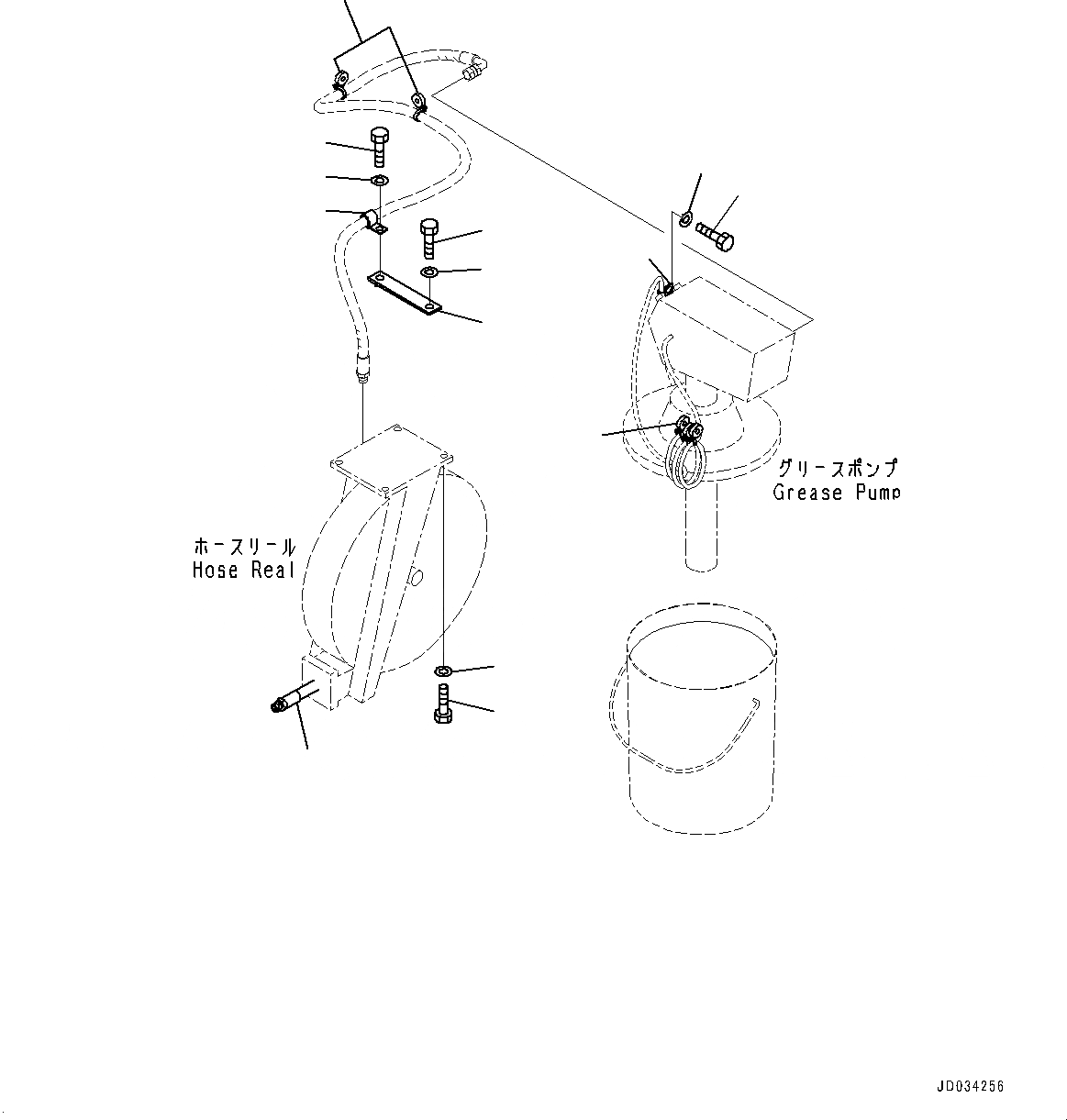 グリースポンプ
Grease Pump

ホースリール
Hose Real

JD034256