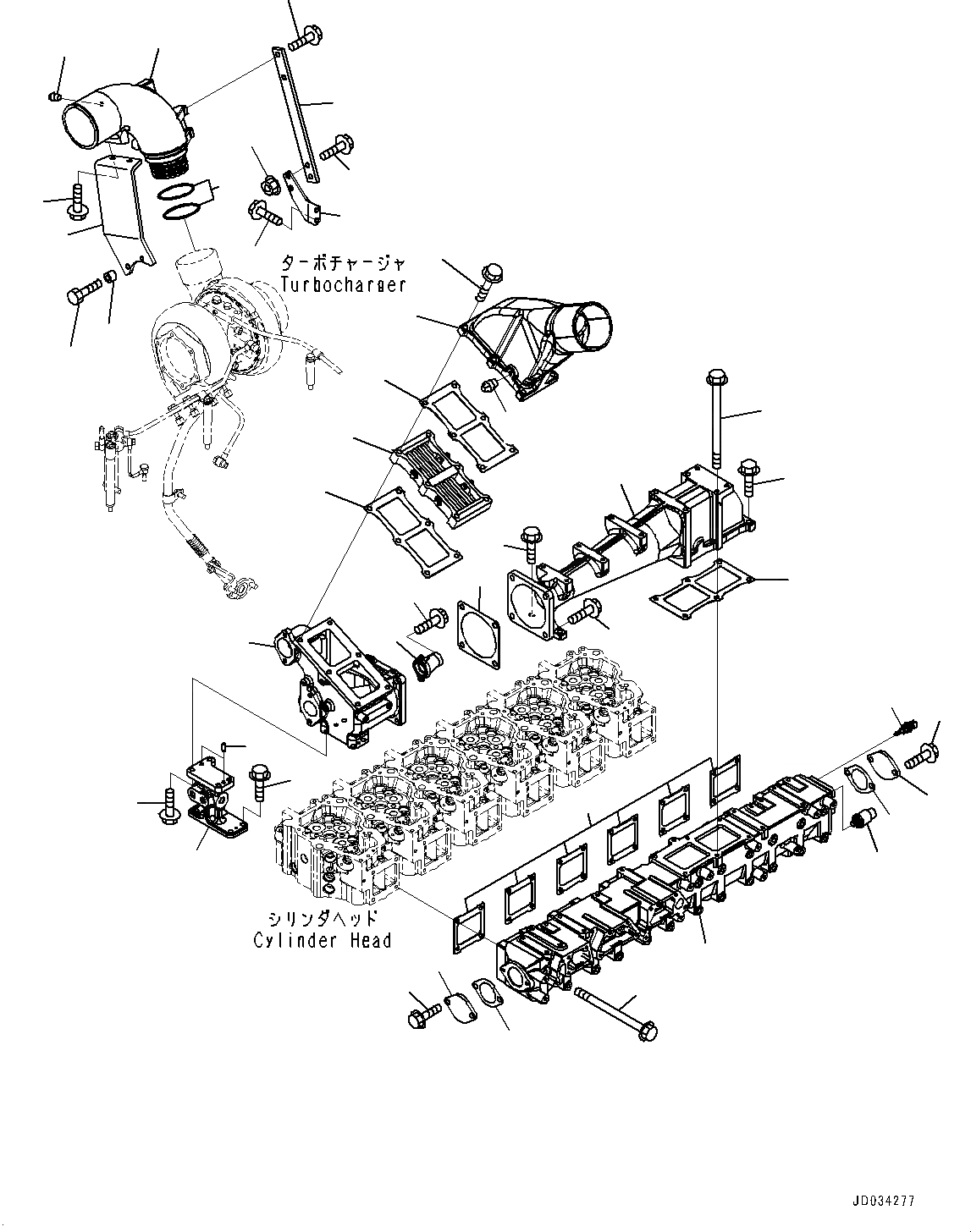 ターボチャージャ
Turbocharger

シリンダヘッド
Cylinder Head

JD034277