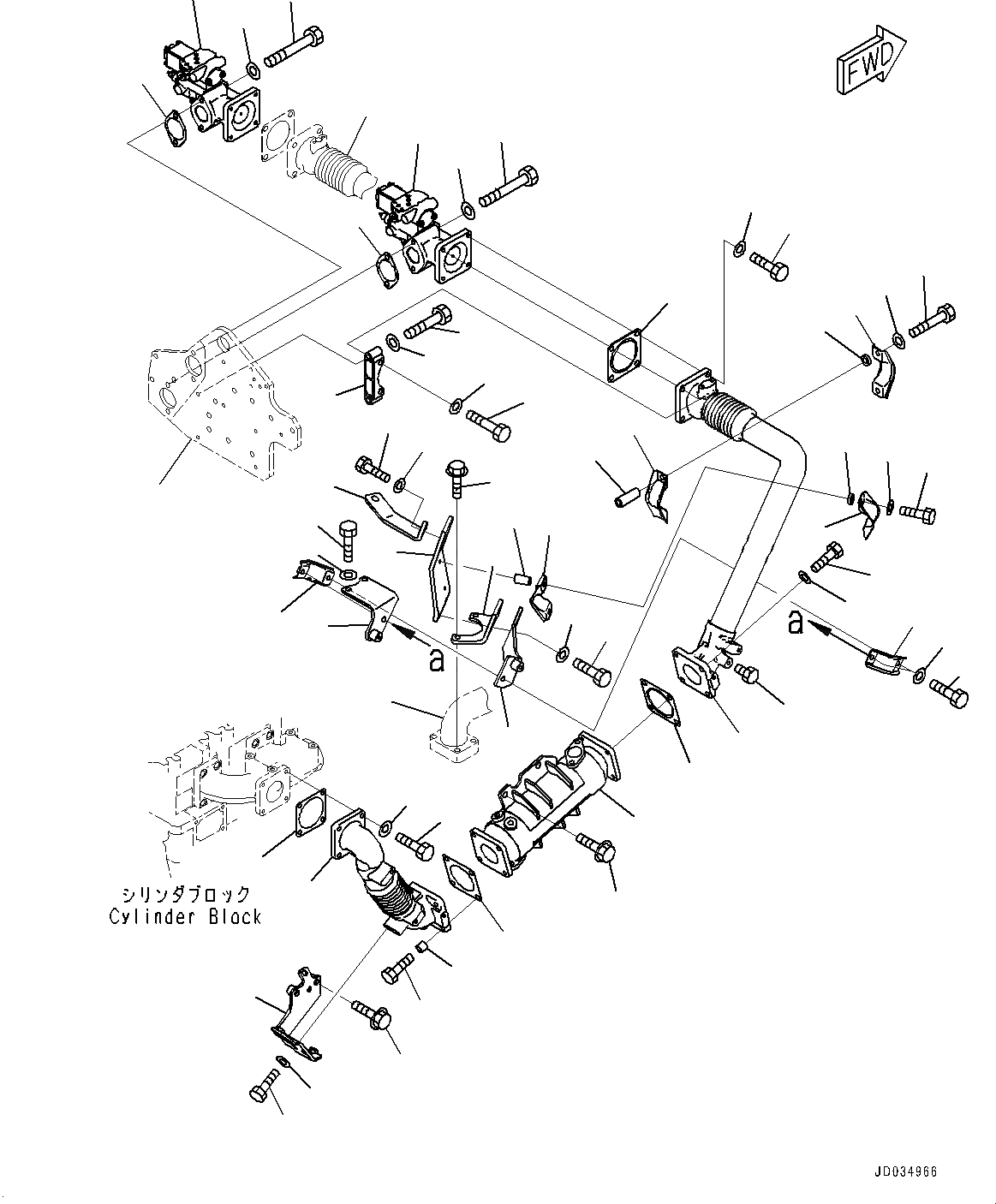 FWD

a

a

シリンダブロック
Cylinder Block

JD034966