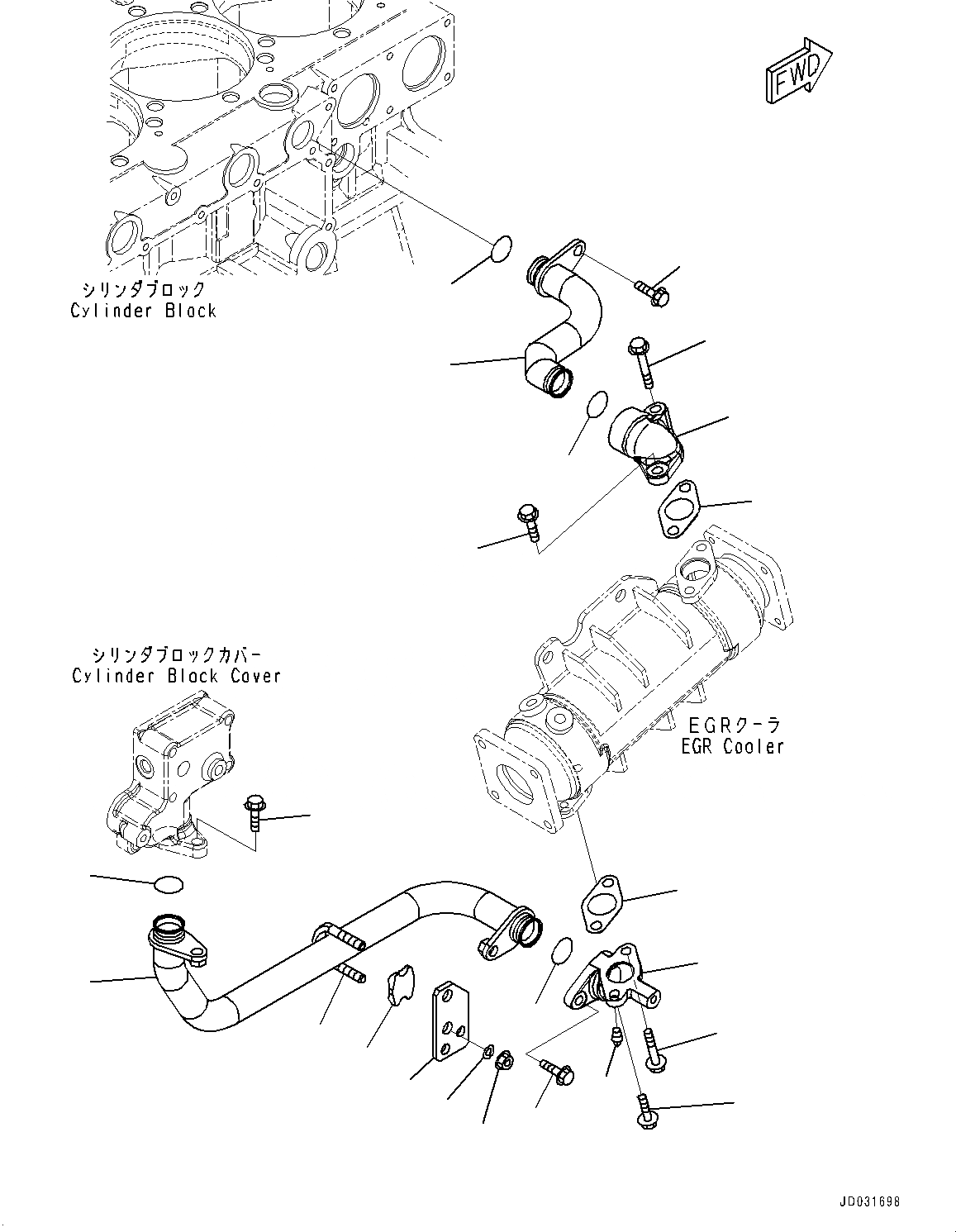 FWD

シリンダブロック
Cylinder Block

シリンダブロックカバー
Cylinder Block Cover

EGRクーラ
EGR Cooler

JD031698