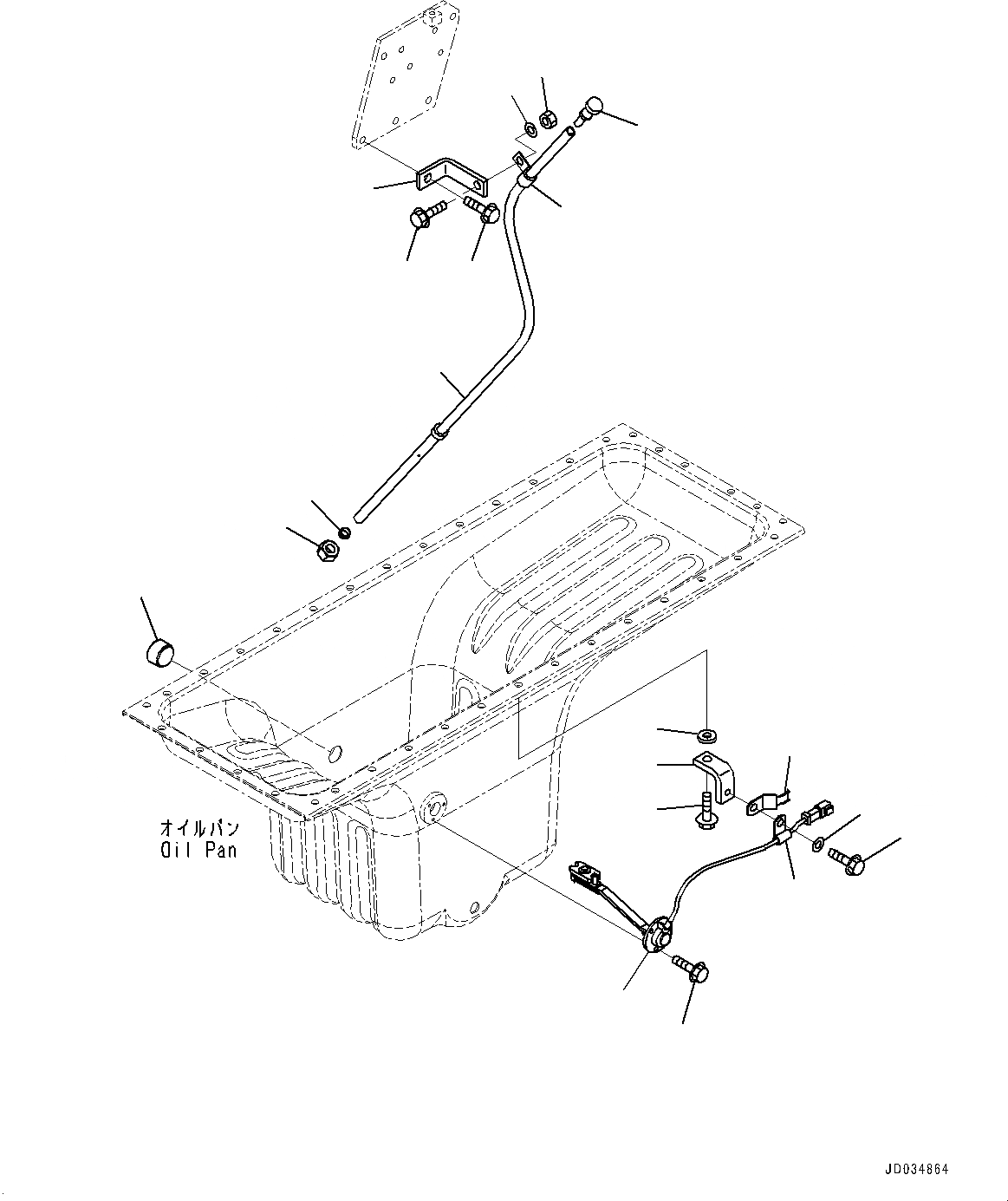 オイルパン
Oil Pan

JD034864