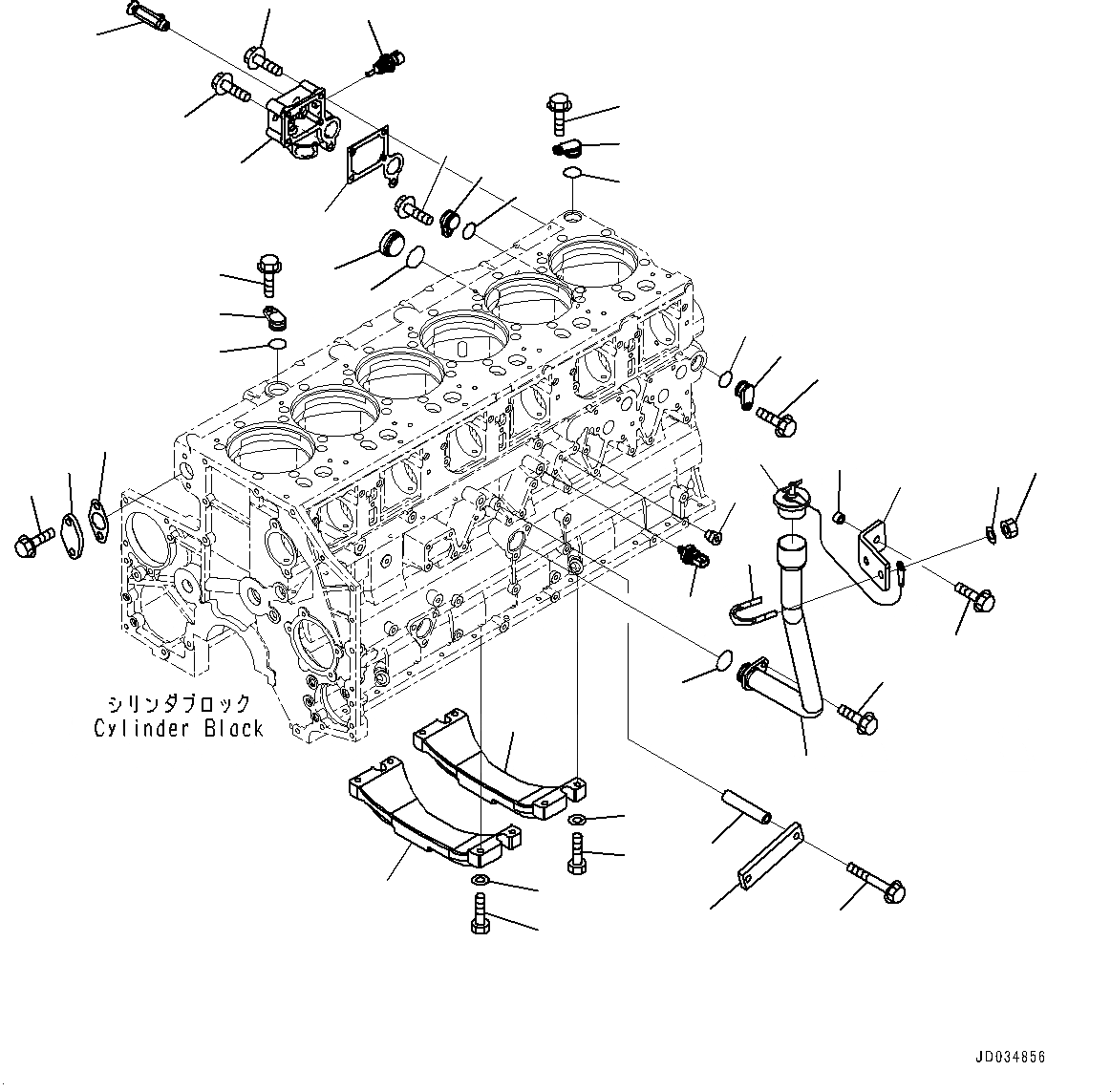 シリンダブロック
Cylinder Block

JD034856