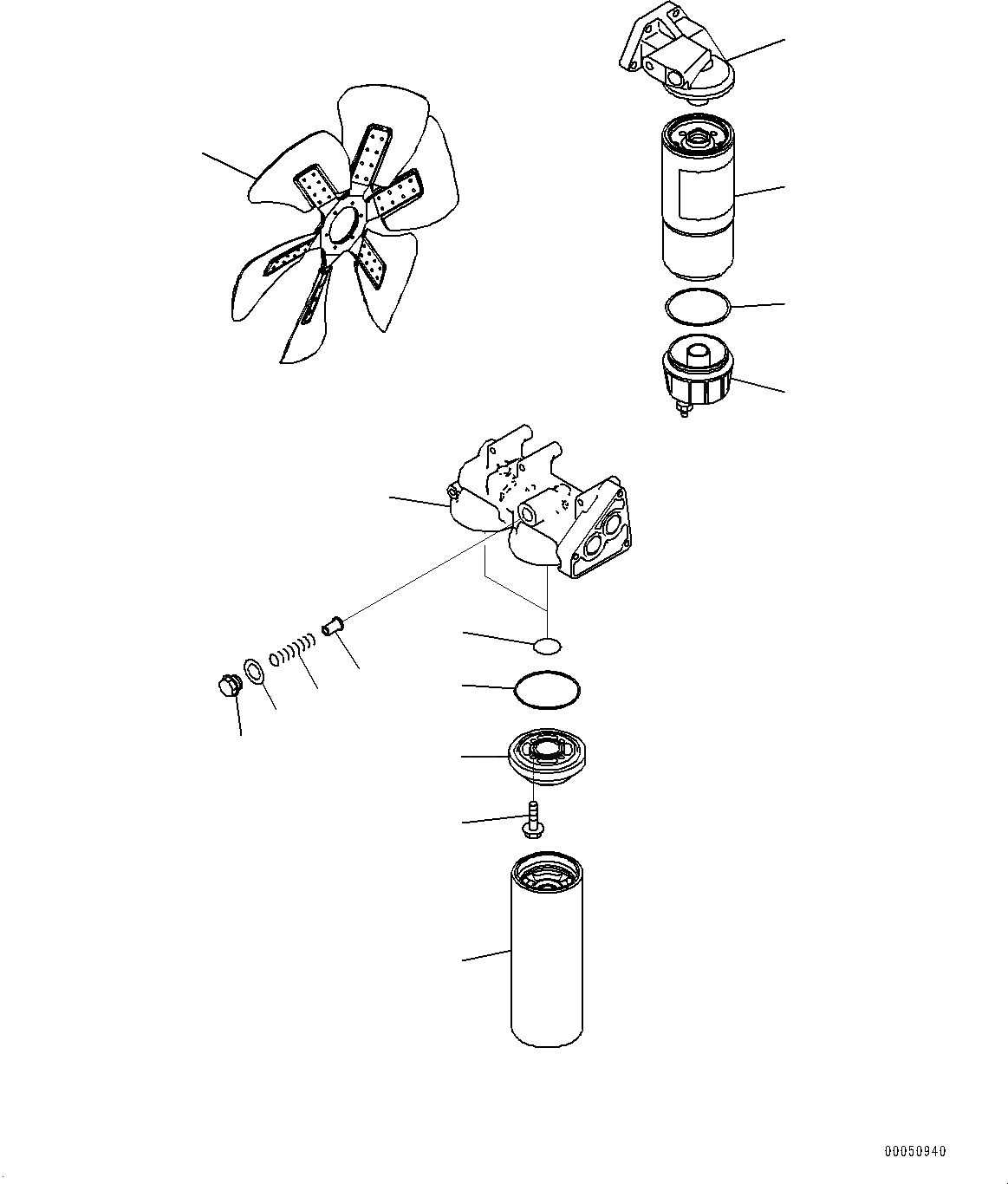 00050940