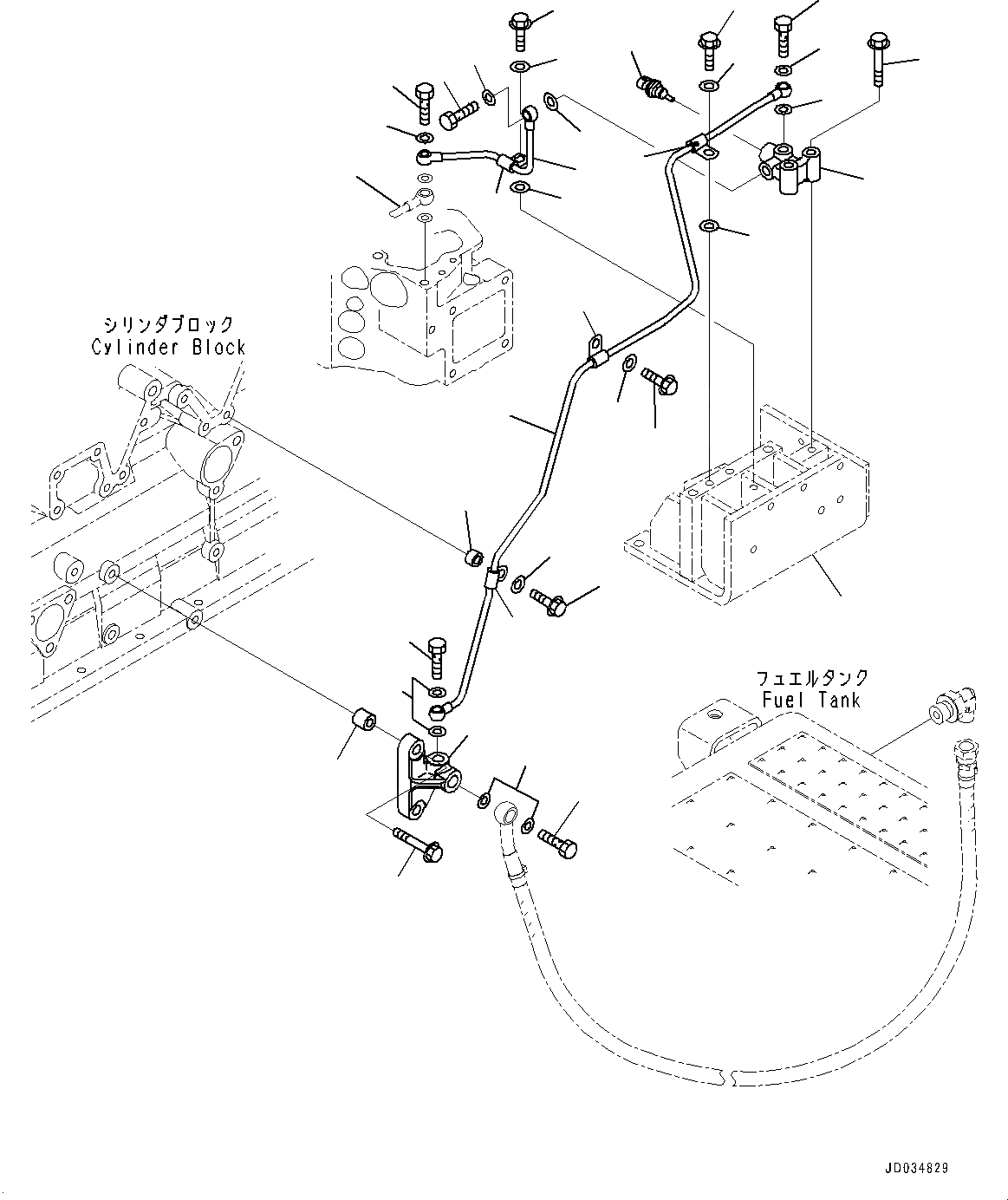 シリンダブロック
Cylinder Block

フュエルタンク
Fuel Tank

JD034829