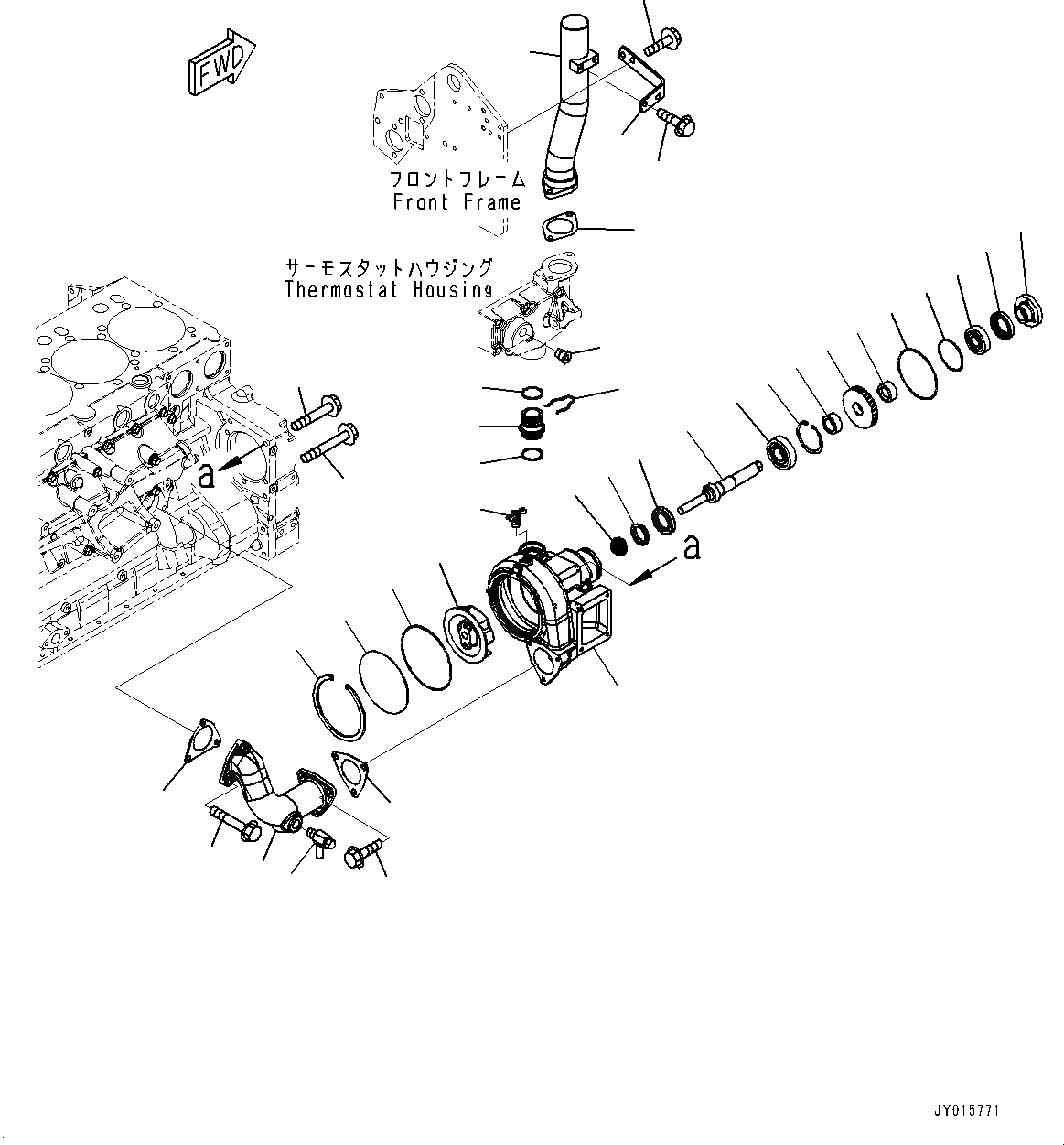 FWD

フロントフレーム
Front Frame

サーモスタットハウジング
Thermostat Housing

a

a

JY015771