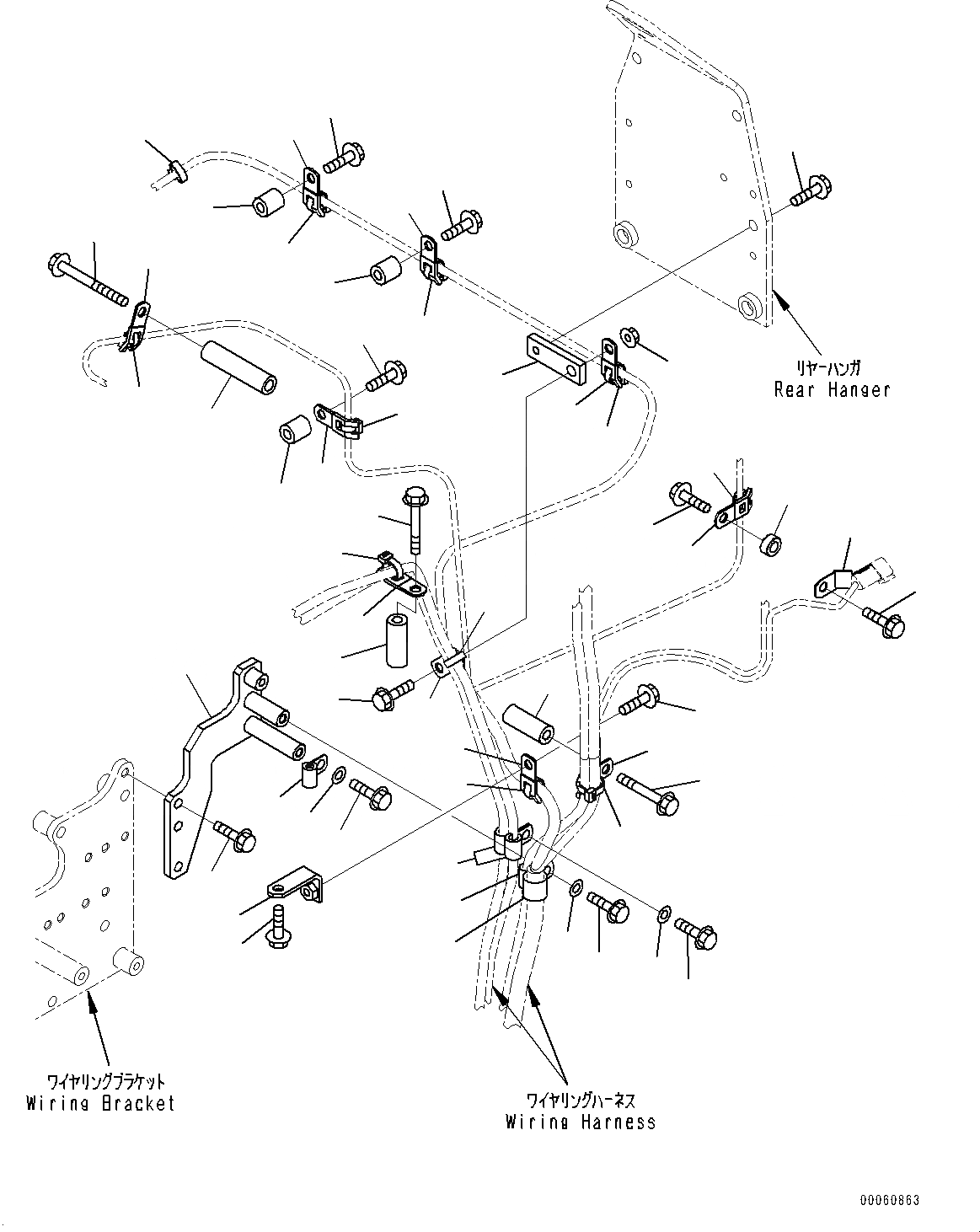 リヤーハンガ
Rear Hanger

ワイヤリングブラケット
Wiring Bracket

ワイヤリングハーネス
Wiring Harness

00060863