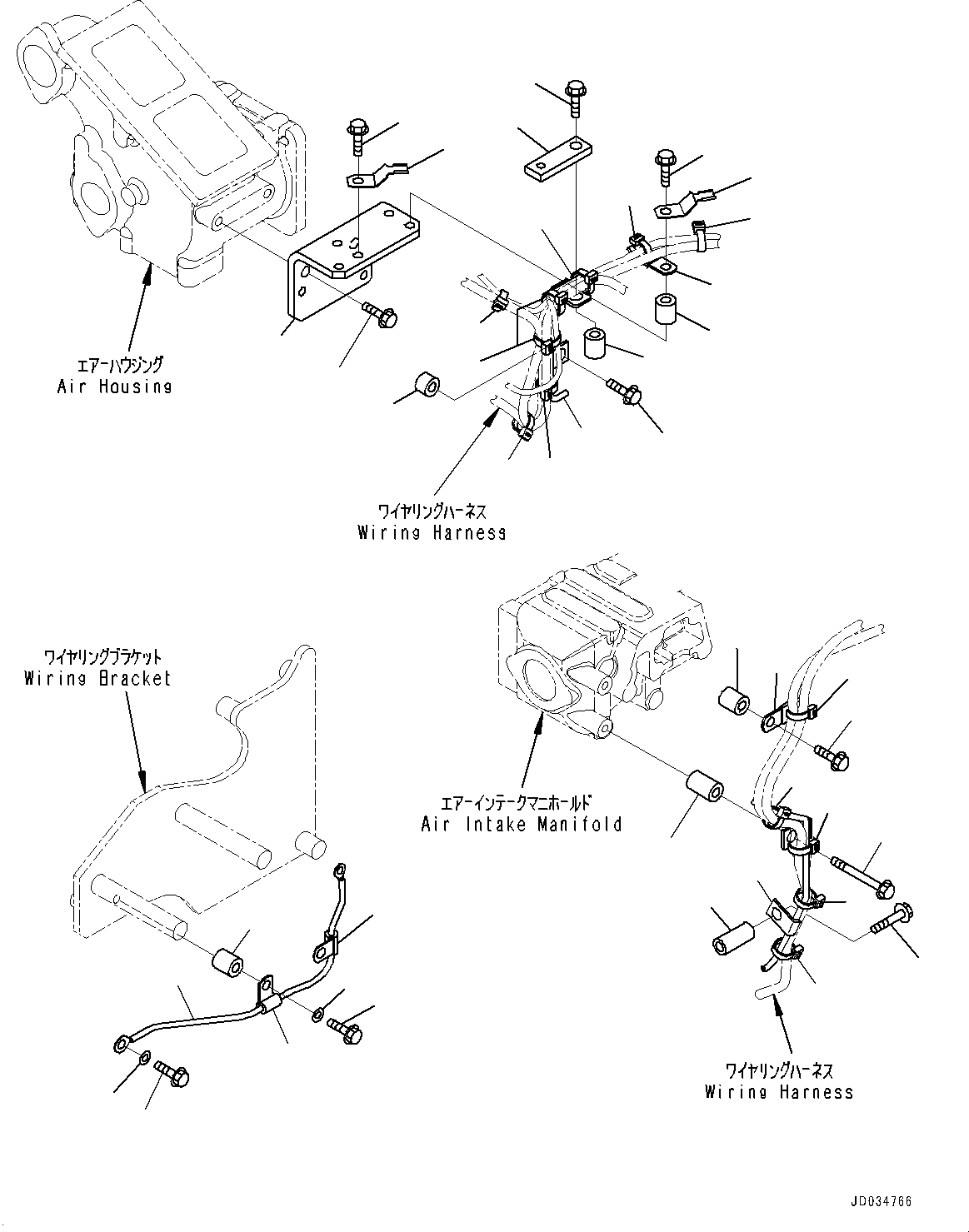 エアーハウジング
Air Housing

ワイヤリングハーネス
Wiring Harness

ワイヤリングブラケット
Wiring Bracket

エアーインテークマニホールド
Air Intake Manifold

ワイヤリングハーネス
Wiring Harness

JD034766