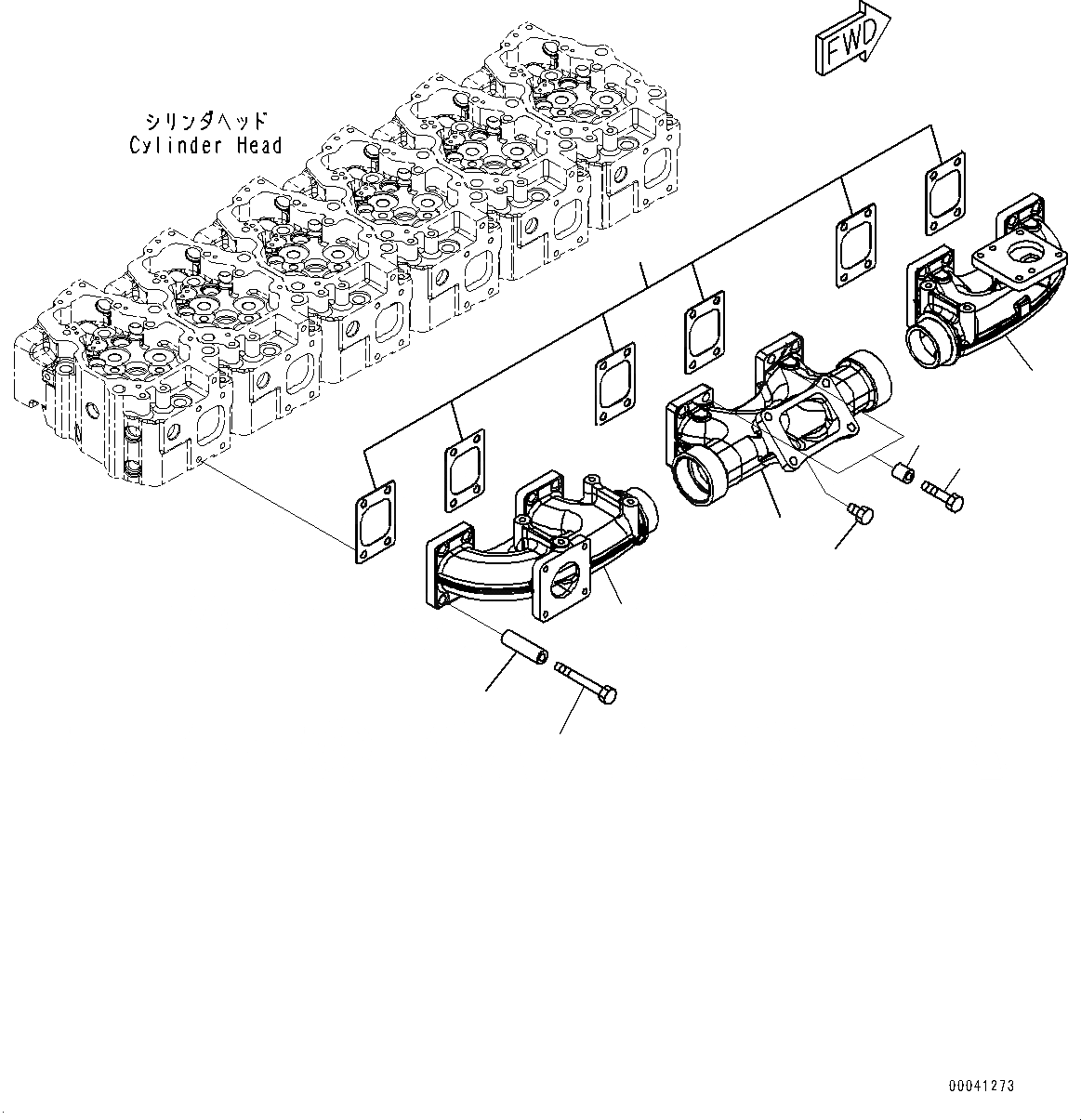 FWD

シリンダヘッド
Cylinder Head

00041273